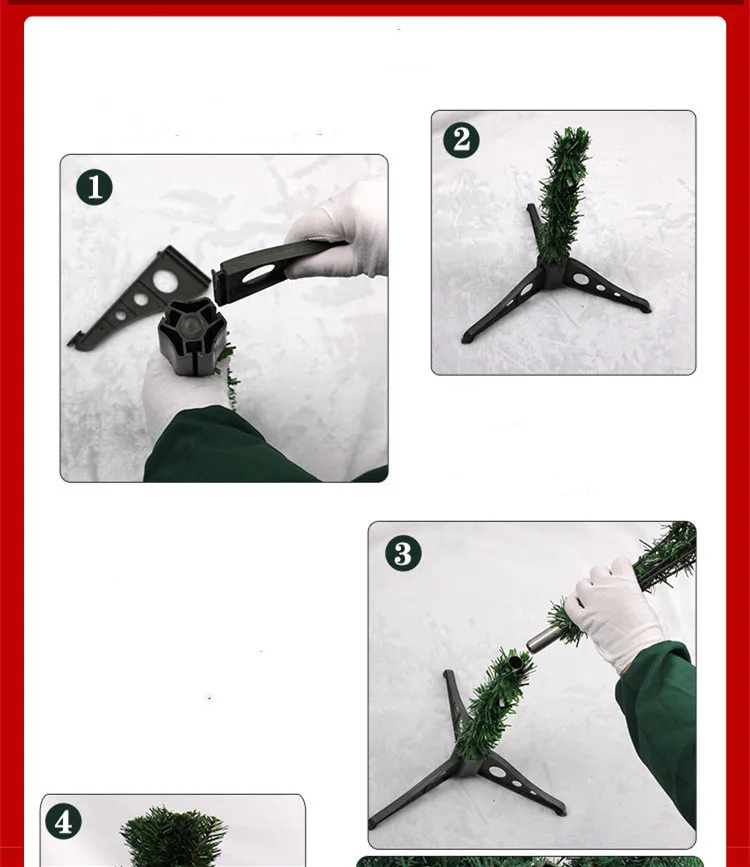 1

2

3

4