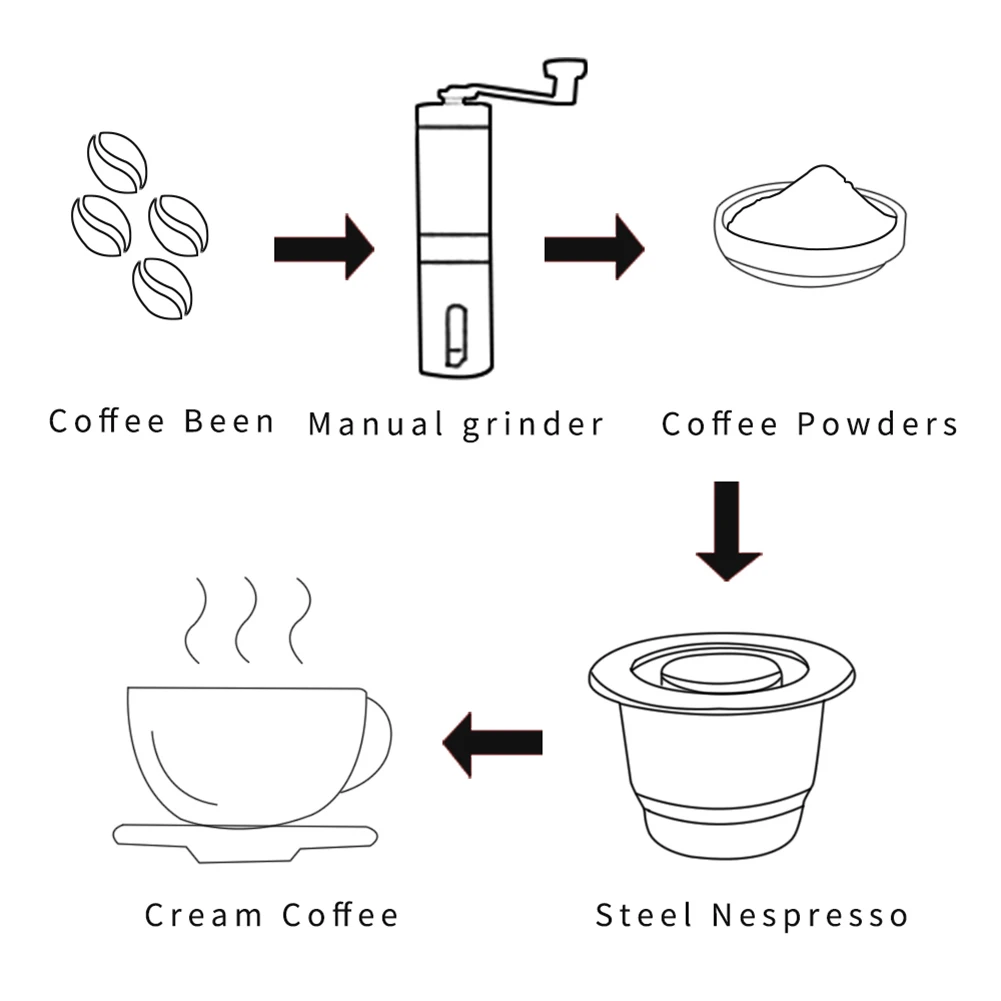 Coffee Been
Manual grinder
Coffee Powders
Steel Nespresso
Cream Coffee