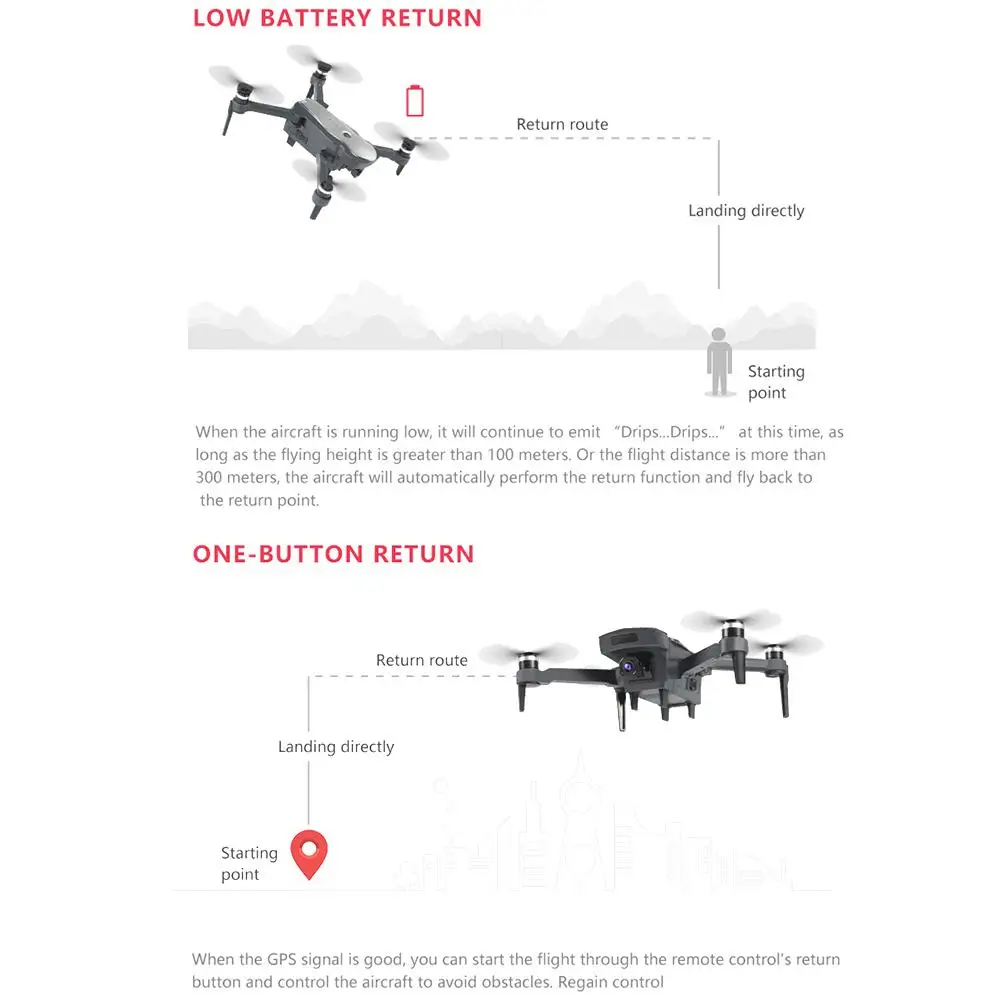 LOW BATTERY RETURN

Return route

Landing directly

Starting point

When the aircraft is running low, it will continue to emit "Drips...Drips..." at this time, as long as the flying height is greater than 100 meters. Or the flight distance is more than 300 meters, the aircraft will automatically perform the return function and fly back to the return point.

ONE-BUTTON RETURN

Return route

Landing directly

Starting point

When the GPS signal is good, you can start the flight through the remote control's return button and control the aircraft to avoid obstacles. Regain control