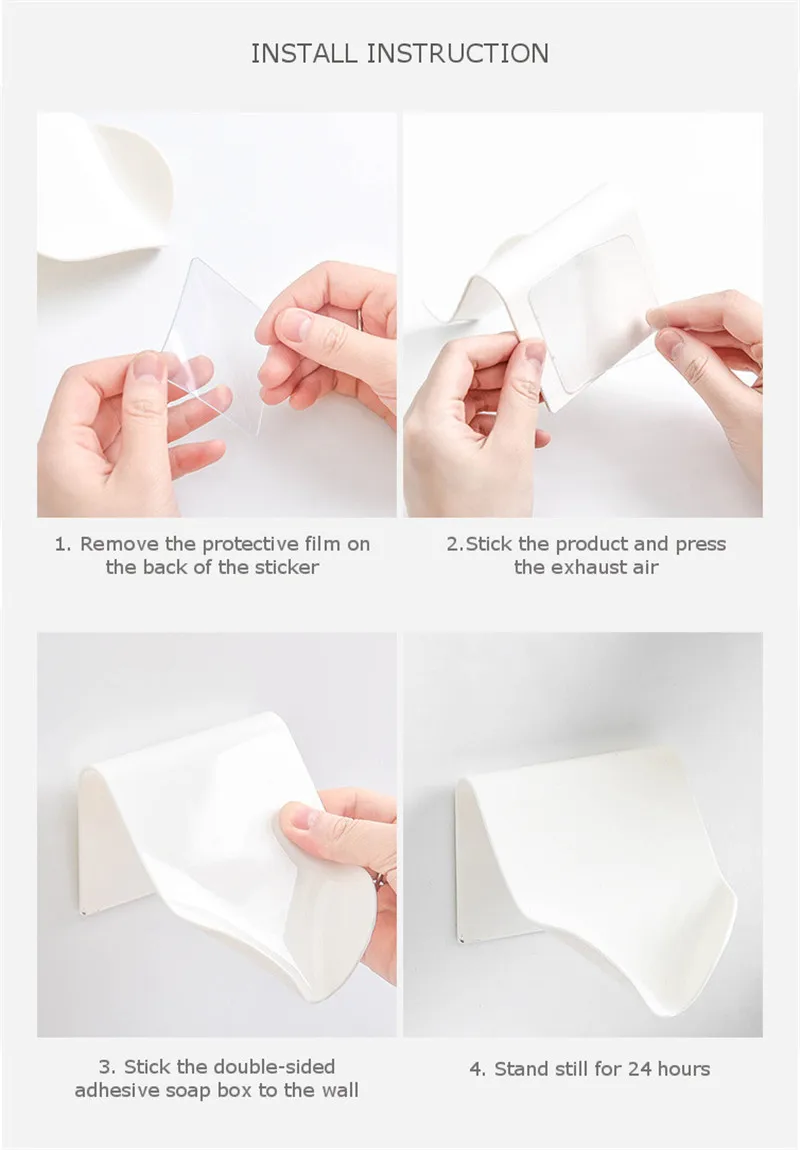 INSTALL INSTRUCTION

1. Remove the protective film on the back of the sticker

2.Stick the product and press the exhaust air

3. Stick the double-sided adhesive soap box to the wall

4. Stand still for 24 hours