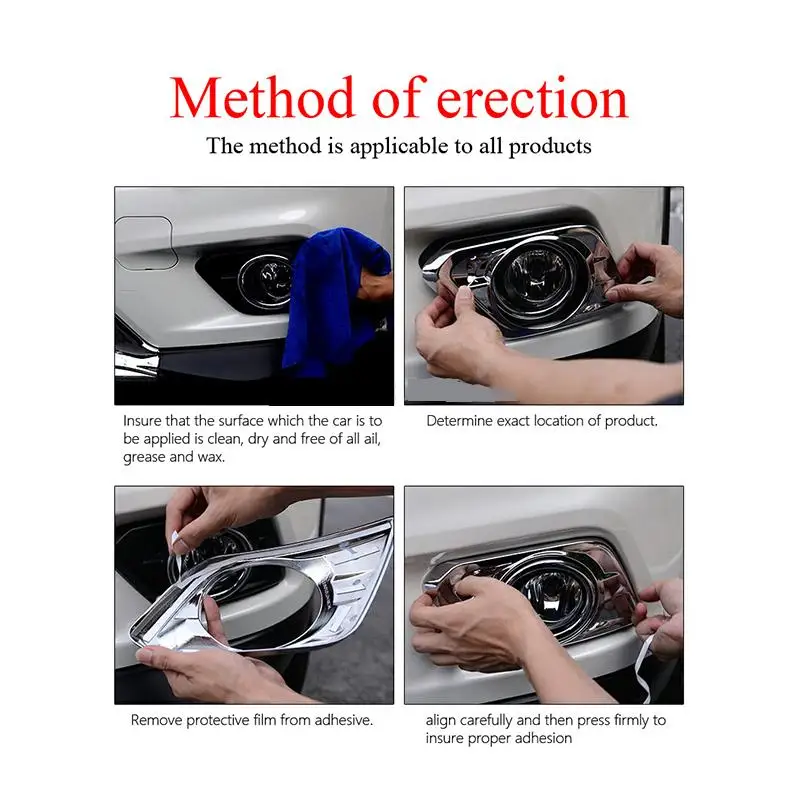 Method of erection

The method is applicable to all products

Insure that the surface which the car is to be applied is clean, dry and free of all ail, grease and wax.

Determine exact location of product.

Remove protective film from adhesive.

align carefully and then press firmly to insure proper adhesion