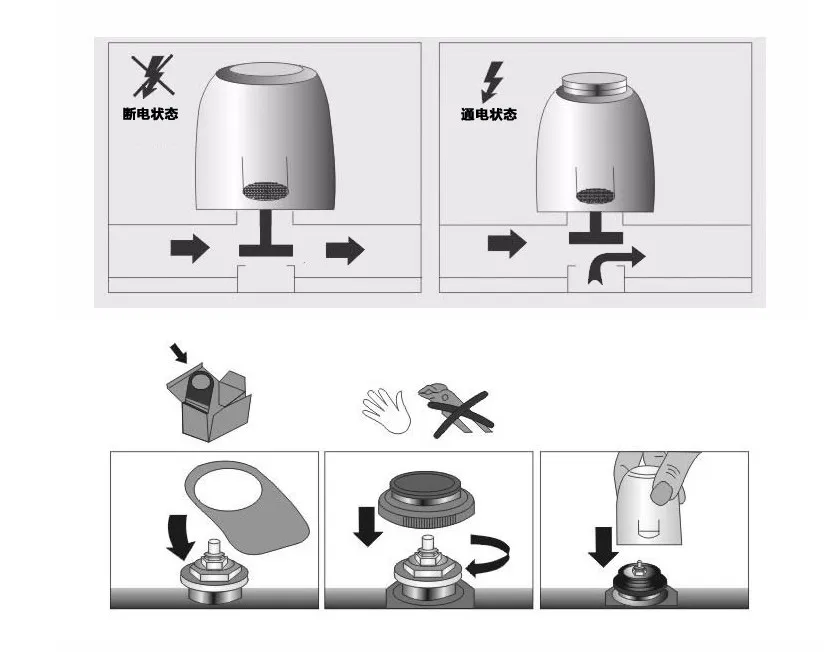 断电状态

通电状态