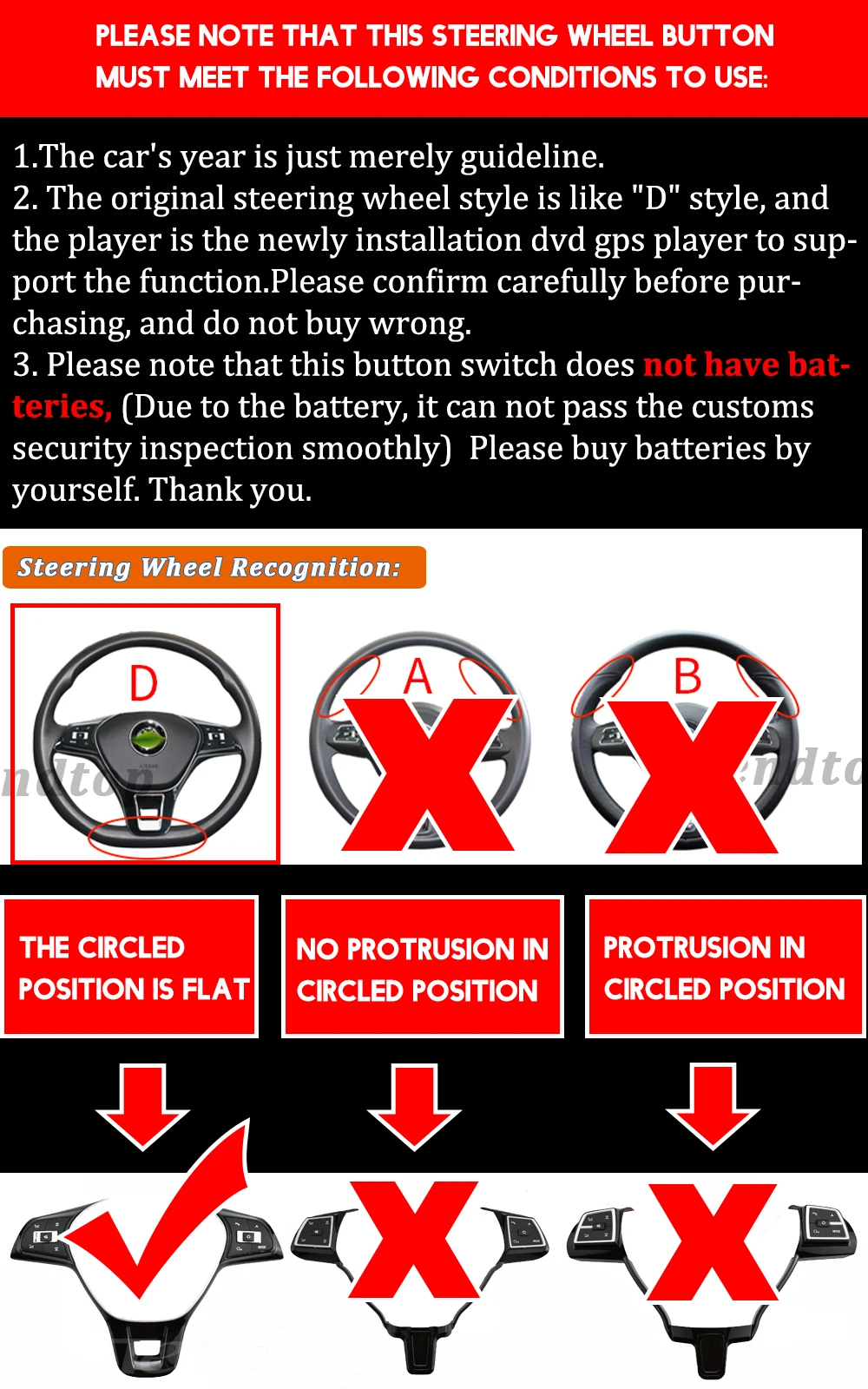 PLEASE NOTE THAT THIS STEERING WHEEL BUTTON MUST MEET THE FOLLOWING CONDITIONS TO USE:

1.The car's year is just merely guideline.
2. The original steering wheel style is like "D" style, and the player is the newly installation dvd gps player to support the function.Please confirm carefully before purchasing, and do not buy wrong.
3. Please note that this button switch does not have batteries, (Due to the battery, it can not pass the customs security inspection smoothly) Please buy batteries by yourself. Thank you.

Steering Wheel Recognition:

D

A

B

THE CIRCLED POSITION IS FLAT

NO PROTRUSION IN CIRCLED POSITION

PROTRUSION IN CIRCLED POSITION