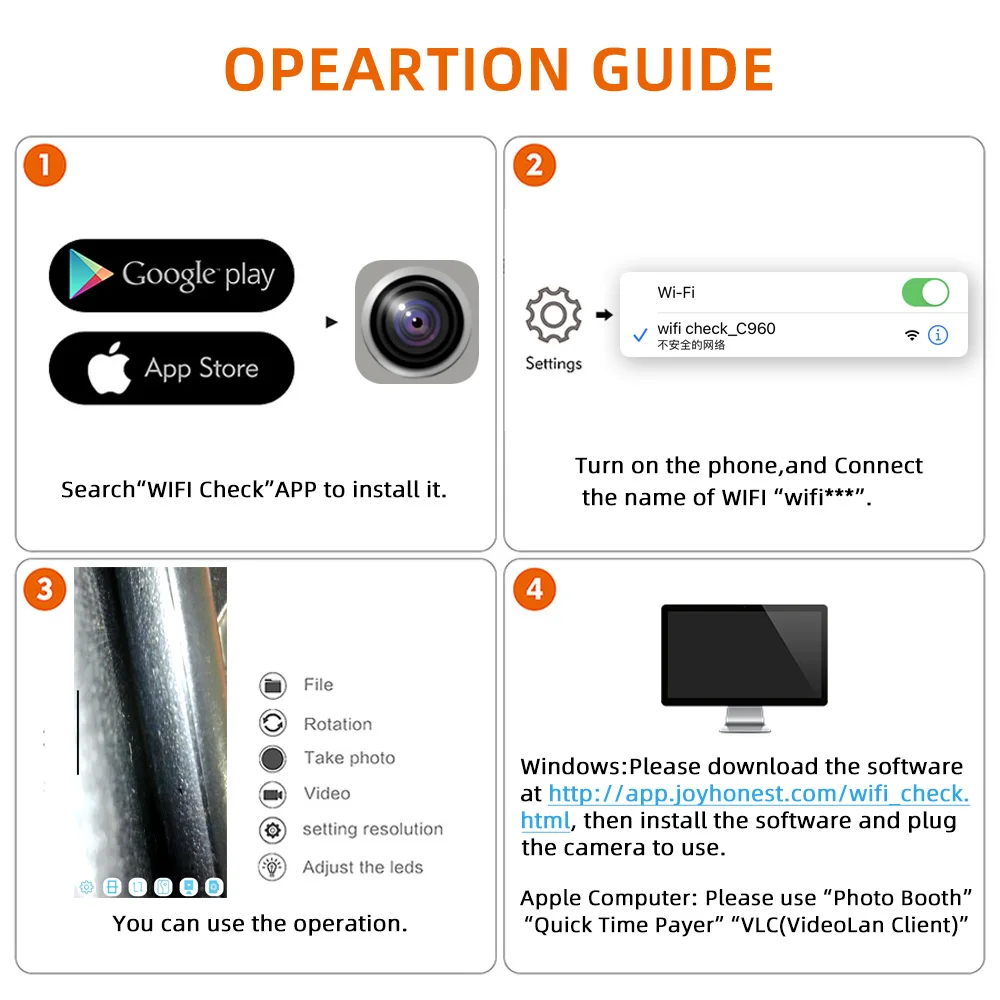 OPEARTION GUIDE

1

Google play

App Store

Search“WIFI Check”APP to install it.

2

Settings

Wi-Fi

wifi check_C960
不安全的网络

Turn on the phone,and Connect the name of WIFI “wifi***”.

3

File

Rotation

Take photo

Video

setting resolution

Adjust the leds

You can use the operation.

4

Windows:Please download the software at http://app.joyhonest.com/wifi_check.html, then install the software and plug the camera to use.

Apple Computer: Please use “Photo Booth” “Quick Time Payer” “VLC(VideoLan Client)”