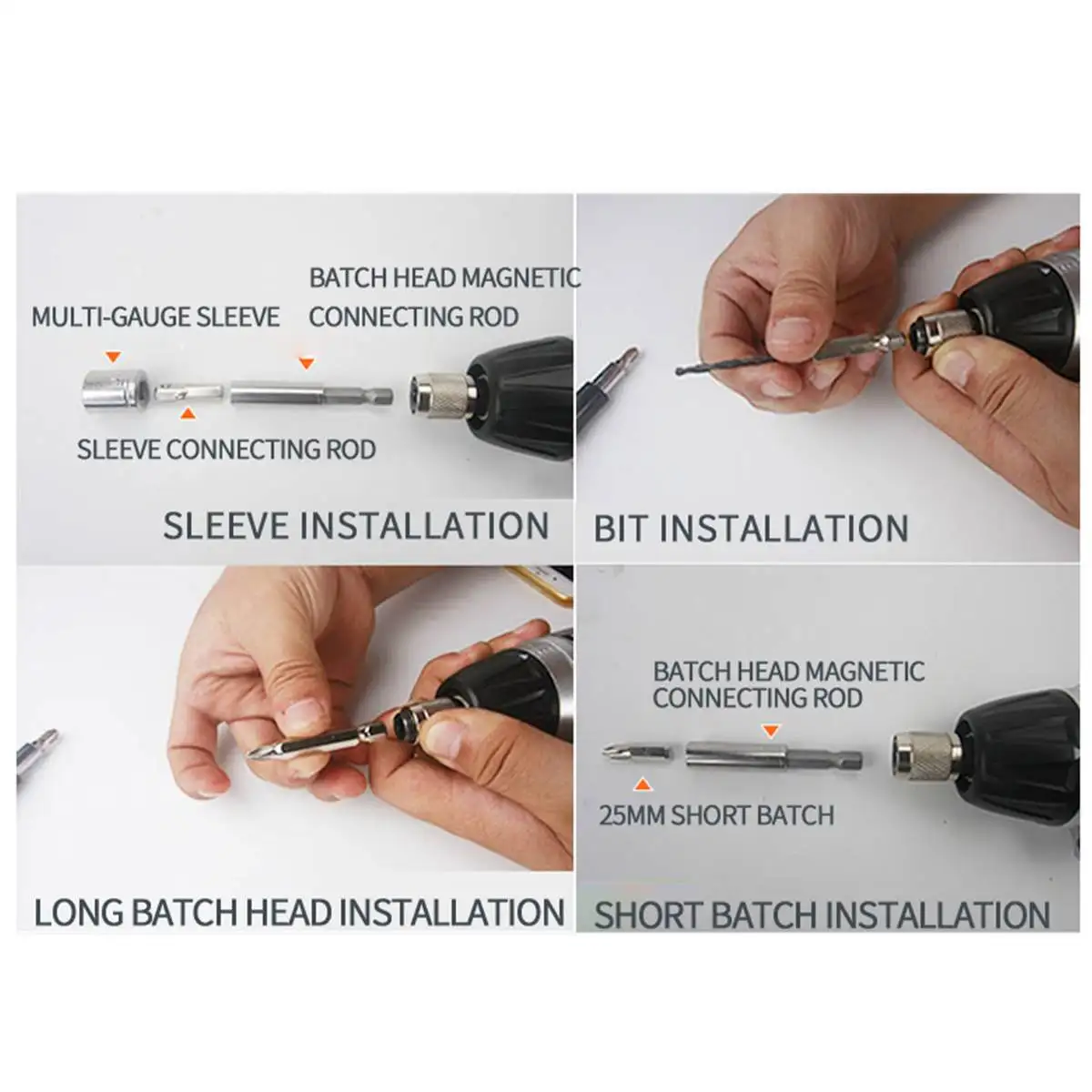 MULTI-GAUGE SLEEVE

BATCH HEAD MAGNETIC CONNECTING ROD

SLEEVE CONNECTING ROD

SLEEVE INSTALLATION

BIT INSTALLATION

LONG BATCH HEAD INSTALLATION

BATCH HEAD MAGNETIC CONNECTING ROD

25MM SHORT BATCH

SHORT BATCH INSTALLATION