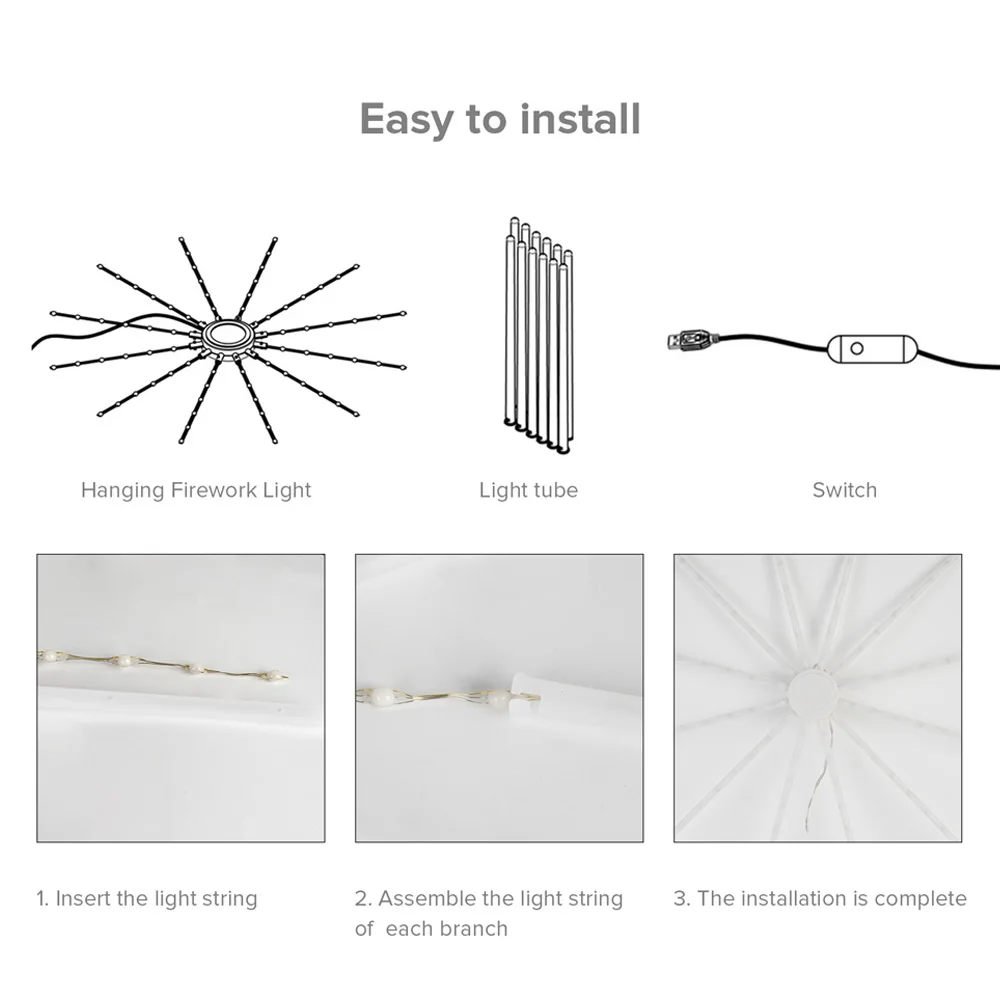 Easy to install

Hanging Firework Light

Light tube

Switch

1. Insert the light string

2. Assemble the light string of each branch

3. The installation is complete