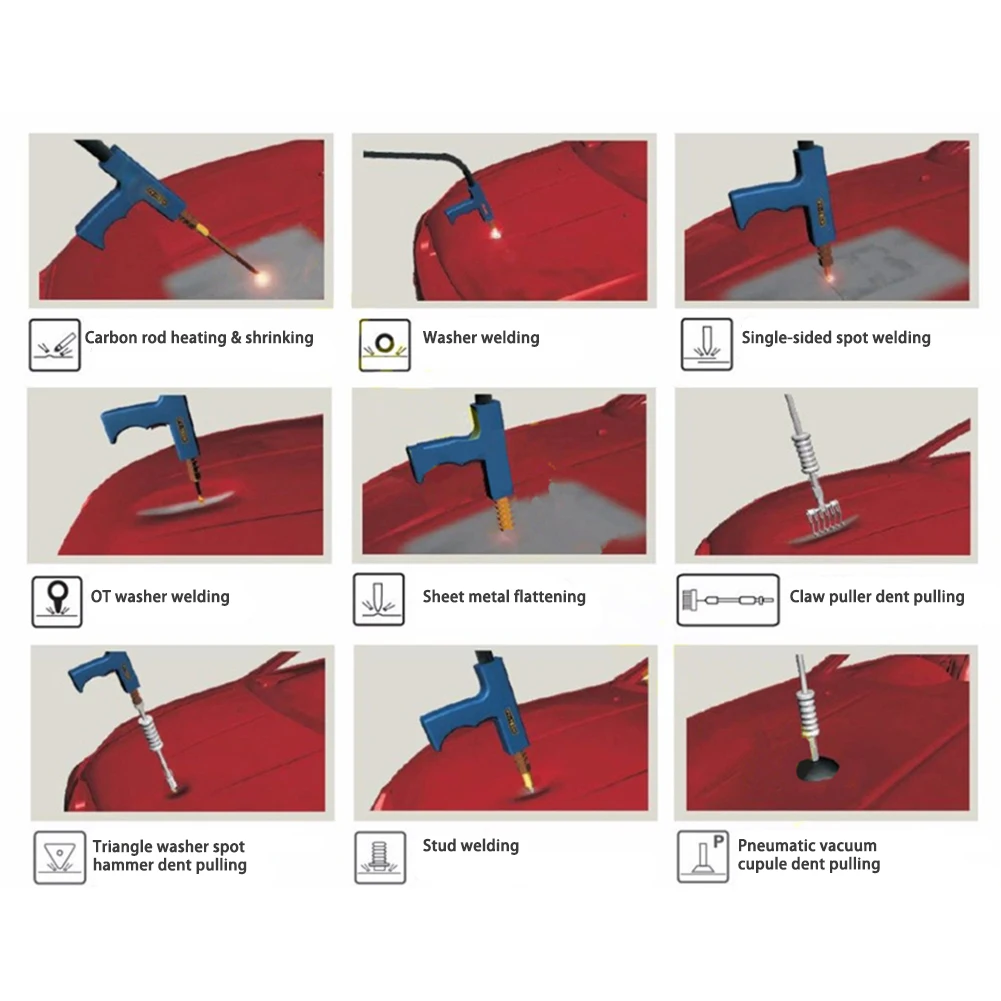 Carbon rod heating & shrinking

Washer welding

Single-sided spot welding

OT washer welding

Sheet metal flattening

Claw puller dent pulling

Triangle washer spot hammer dent pulling

Stud welding

P

Pneumatic vacuum cupule dent pulling