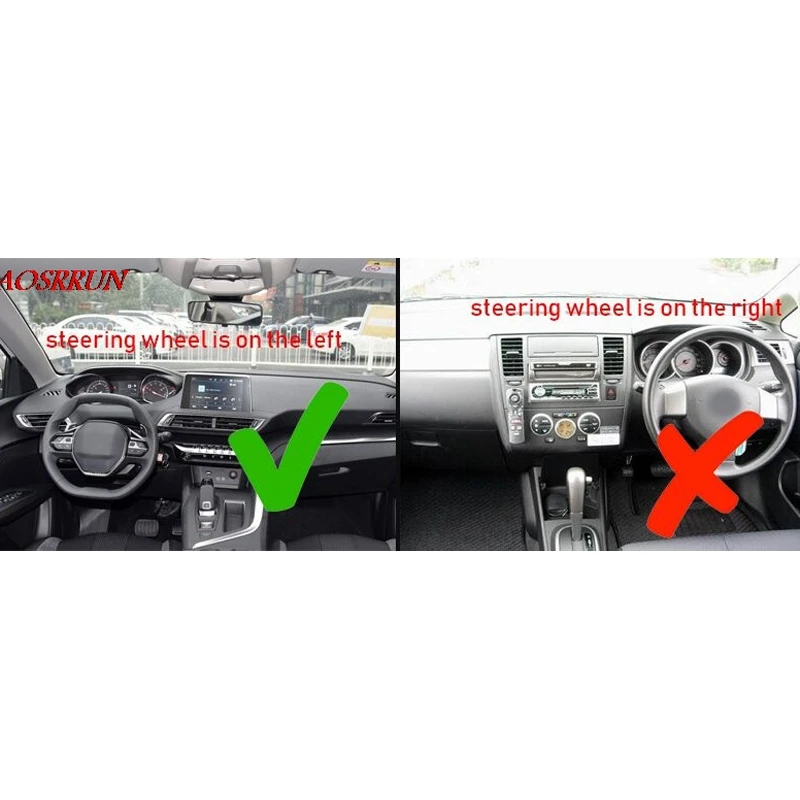 AOSRRUN

steering wheel is on the left

steering wheel is on the right