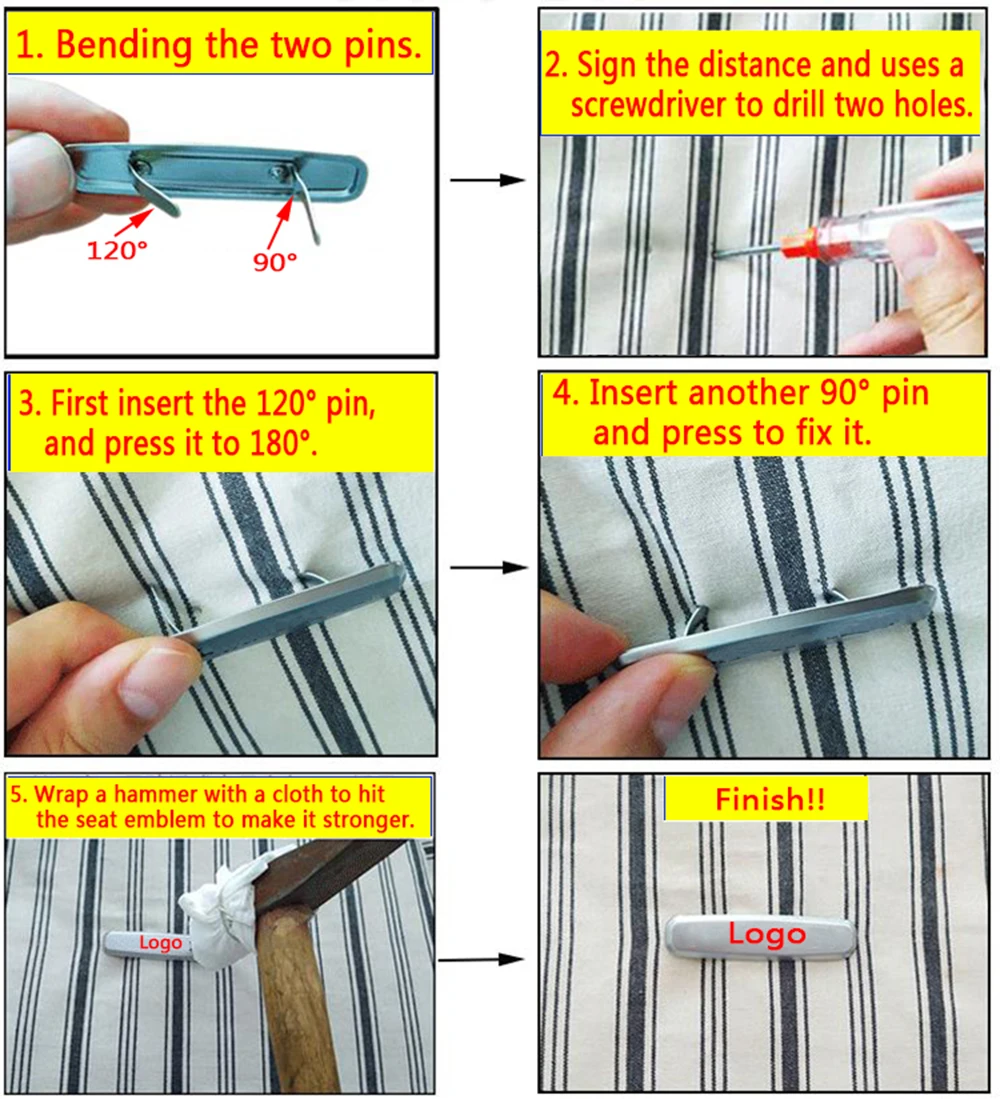 1. Bending the two pins.

120°

90°

2. Sign the distance and uses a screwdriver to drill two holes.

3. First insert the 120° pin, and press it to 180°.

4. Insert another 90° pin and press to fix it.

5. Wrap a hammer with a cloth to hit the seat emblem to make it stronger.

Logo

Finish!!

Logo