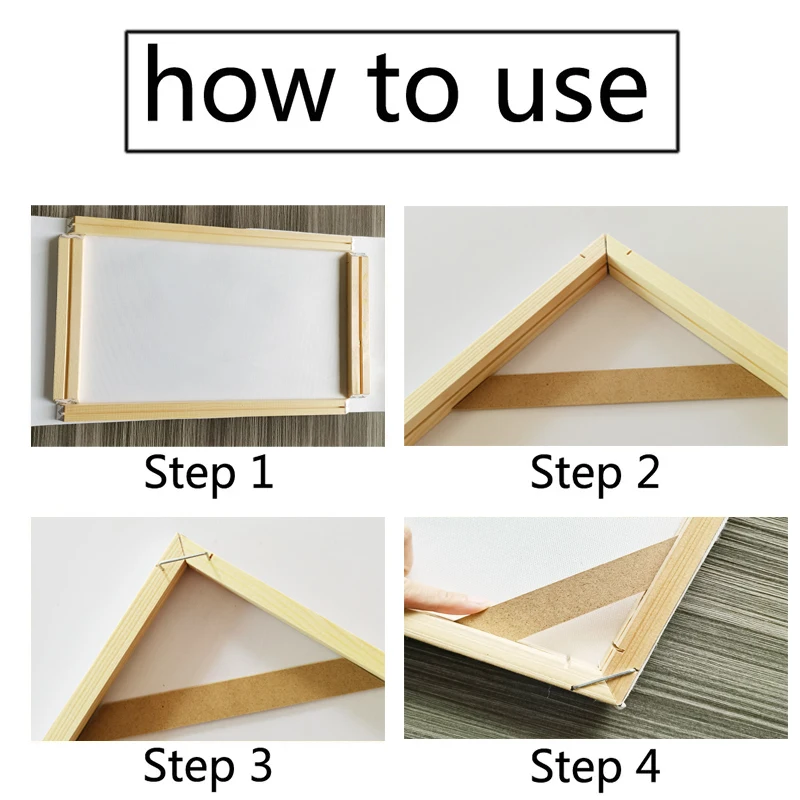 how to use

Step 1

Step 2

Step 3

Step 4