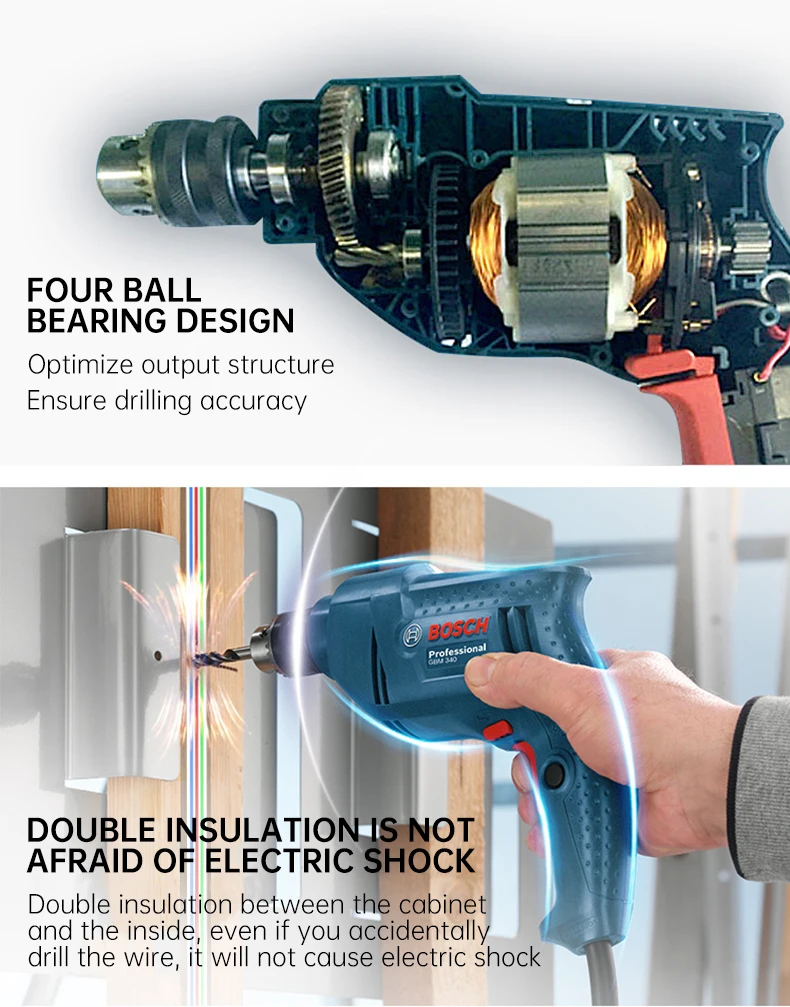 FOUR BALL BEARING DESIGN

Optimize output structure
Ensure drilling accuracy

BOSCH
Professional
GBM 340

DOUBLE INSULATION IS NOT AFRAID OF ELECTRIC SHOCK

Double insulation between the cabinet and the inside, even if you accidentally drill the wire, it will not cause electric shock