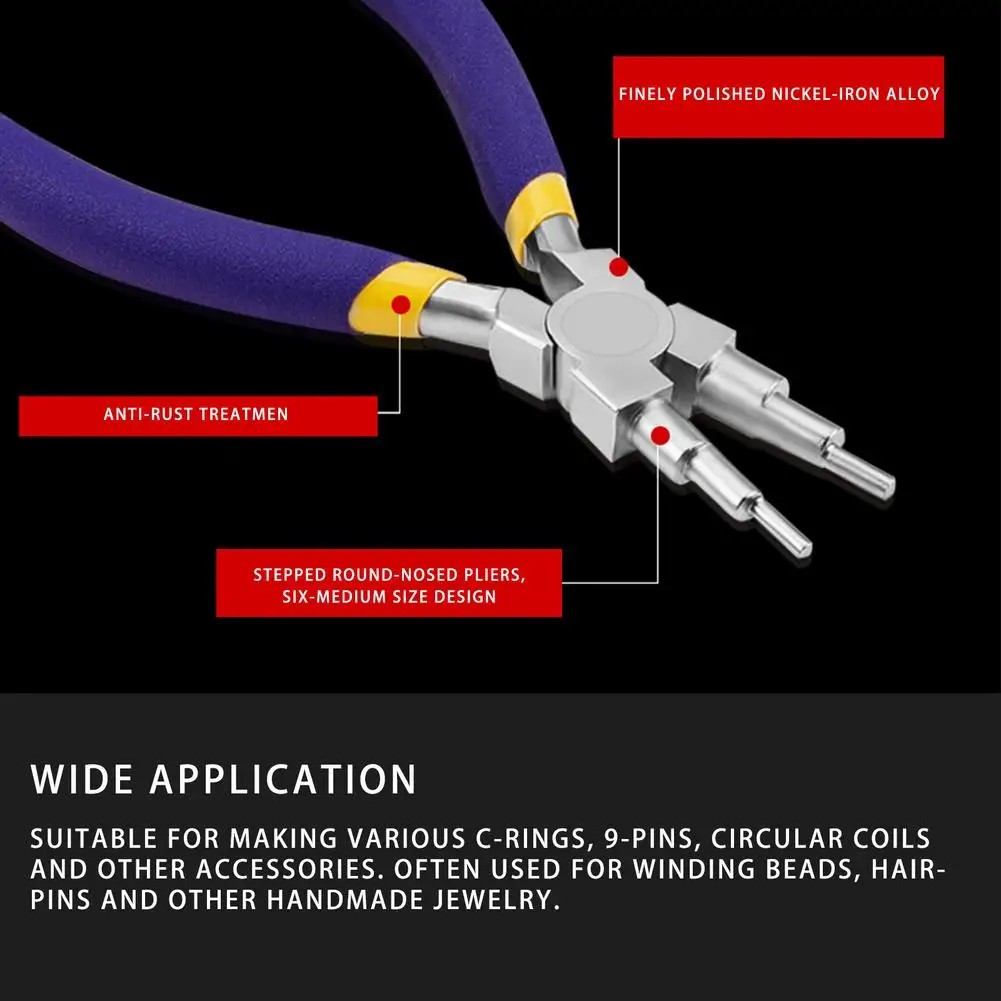 FINELY POLISHED NICKEL-IRON ALLOY

ANTI-RUST TREATMEN

STEPPED ROUND-NOSED PLIERS, SIX-MEDIUM SIZE DESIGN

WIDE APPLICATION

SUITABLE FOR MAKING VARIOUS C-RINGS, 9-PINS, CIRCULAR COILS AND OTHER ACCESSORIES. OFTEN USED FOR WINDING BEADS, HAIRPINS AND OTHER HANDMADE JEWELRY.