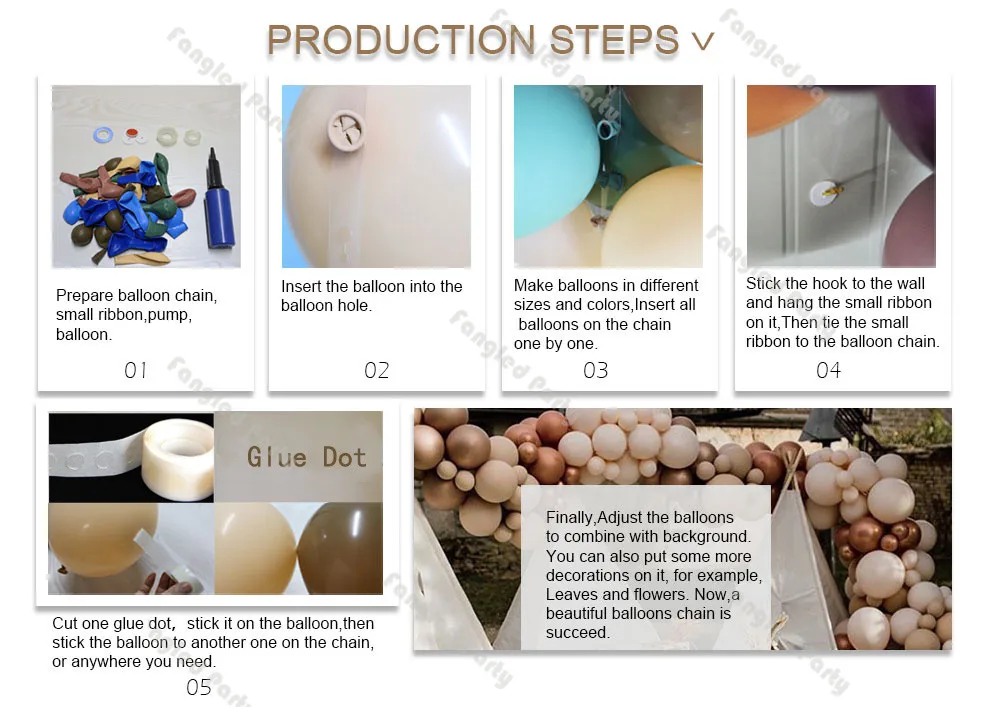 PRODUCTION STEPS ∨

Fangled Party

Prepare balloon chain, small ribbon,pump, balloon.

01

Insert the balloon into the balloon hole.

02

Make balloons in different sizes and colors,Insert all balloons on the chain one by one.

03

Stick the hook to the wall and hang the small ribbon on it,Then tie the small ribbon to the balloon chain.

04

Glue Dot

Cut one glue dot, stick it on the balloon,then stick the balloon to another one on the chain, or anywhere you need.

05

Finally,Adjust the balloons to combine with background. You can also put some more decorations on it, for example, Leaves and flowers. Now,a beautiful balloons chain is succeed.