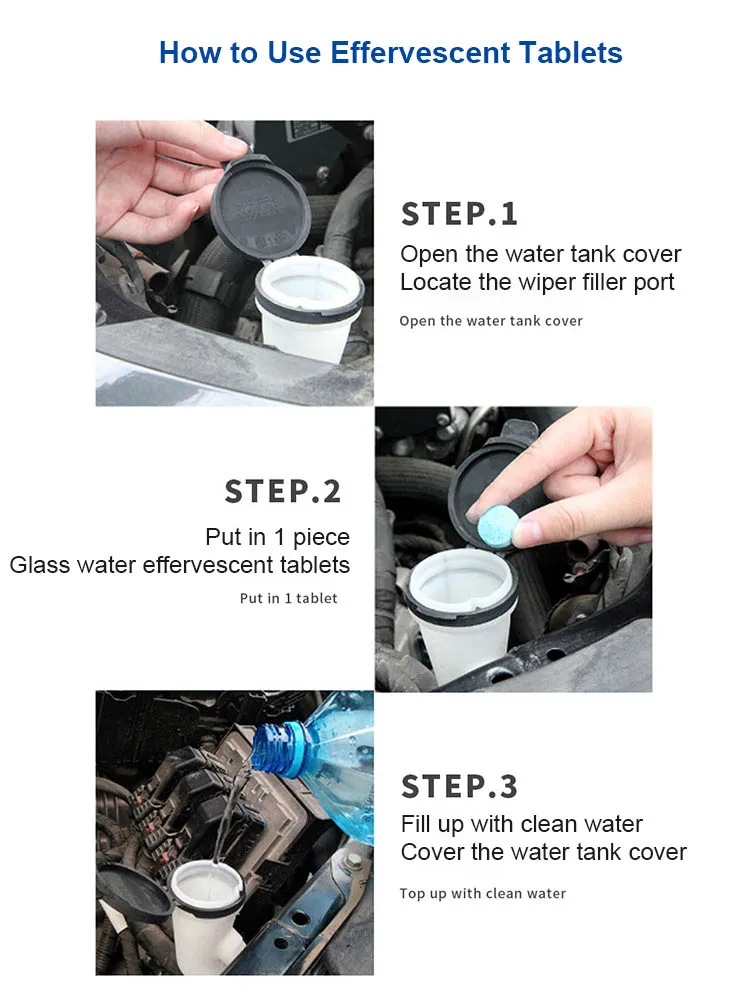 How to Use Effervescent Tablets

STEP.1
Open the water tank cover
Locate the wiper filler port
Open the water tank cover

STEP.2
Put in 1 piece
Glass water effervescent tablets
Put in 1 tablet

STEP.3
Fill up with clean water
Cover the water tank cover
Top up with clean water