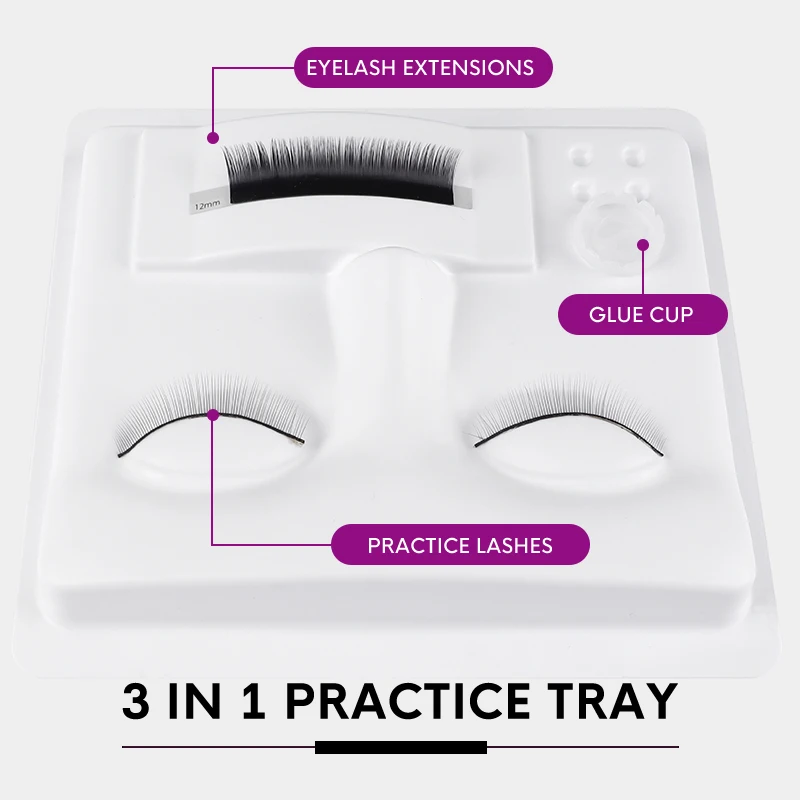 EYELASH EXTENSIONS

12mm

GLUE CUP

PRACTICE LASHES

3 IN 1 PRACTICE TRAY