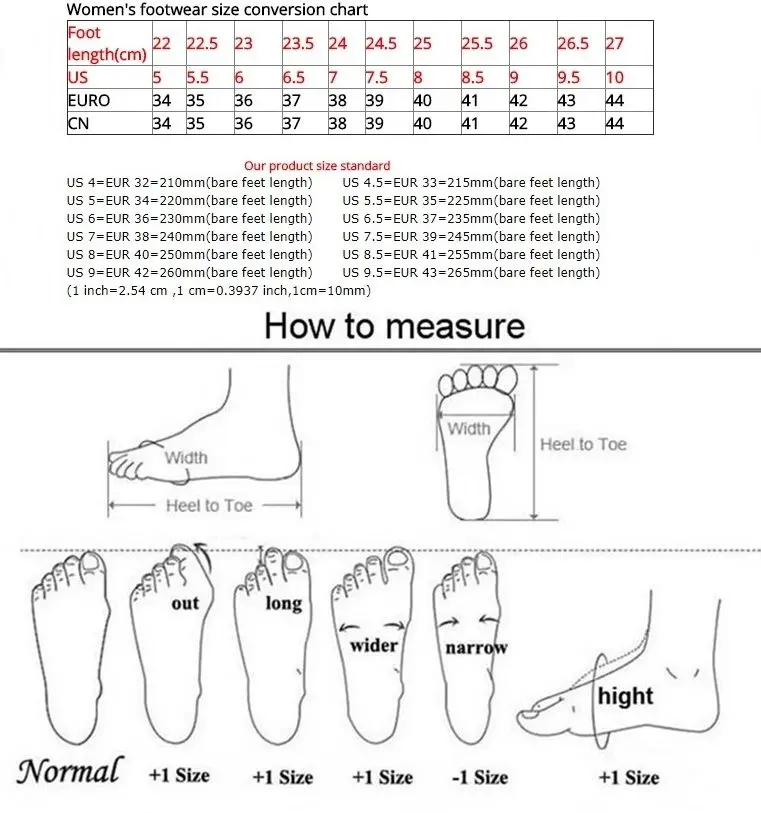 Women's footwear size conversion chart

| Foot length(cm) | 22 | 22.5 | 23 | 23.5 | 24 | 24.5 | 25 | 25.5 | 26 | 26.5 | 27 |
|---|---|---|---|---|---|---|---|---|---|---|---|
| US | 5 | 5.5 | 6 | 6.5 | 7 | 7.5 | 8 | 8.5 | 9 | 9.5 | 10 |
| EURO | 34 | 35 | 36 | 37 | 38 | 39 | 40 | 41 | 42 | 43 | 44 |
| CN | 34 | 35 | 36 | 37 | 38 | 39 | 40 | 41 | 42 | 43 | 44 |

Our product size standard

US 4=EUR 32=210mm(bare feet length)
US 5=EUR 34=220mm(bare feet length)
US 6=EUR 36=230mm(bare feet length)
US 7=EUR 38=240mm(bare feet length)
US 8=EUR 40=250mm(bare feet length)
US 9=EUR 42=260mm(bare feet length)

US 4.5=EUR 33=215mm(bare feet length)
US 5.5=EUR 35=225mm(bare feet length)
US 6.5=EUR 37=235mm(bare feet length)
US 7.5=EUR 39=245mm(bare feet length)
US 8.5=EUR 41=255mm(bare feet length)
US 9.5=EUR 43=265mm(bare feet length)

(1 inch=2.54 cm ,1 cm=0.3937 inch,1cm=10mm)

How to measure

Width
Heel to Toe
Width
Heel to Toe

out
long
wider
narrow
hight

Normal +1 Size +1 Size +1 Size -1 Size +1 Size