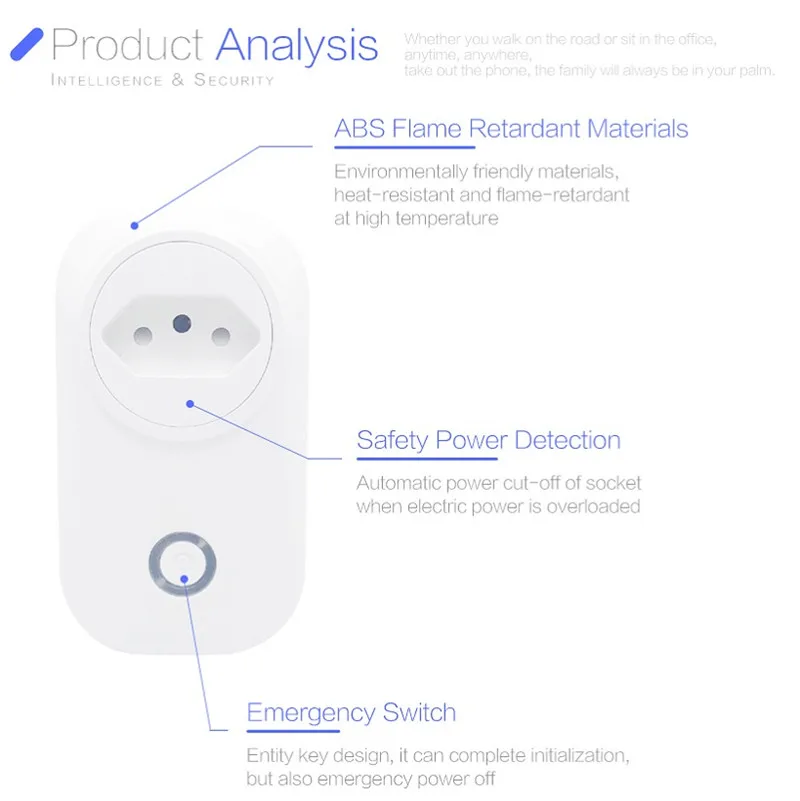 Product Analysis
INTELLIGENCE & SECURITY

Whether you walk on the road or sit in the office, anytime, anywhere, take out the phone, the family will always be in your palm.

ABS Flame Retardant Materials

Environmentally friendly materials, heat-resistant and flame-retardant at high temperature

Safety Power Detection

Automatic power cut-off of socket when electric power is overloaded

Emergency Switch

Entity key design, it can complete initialization, but also emergency power off