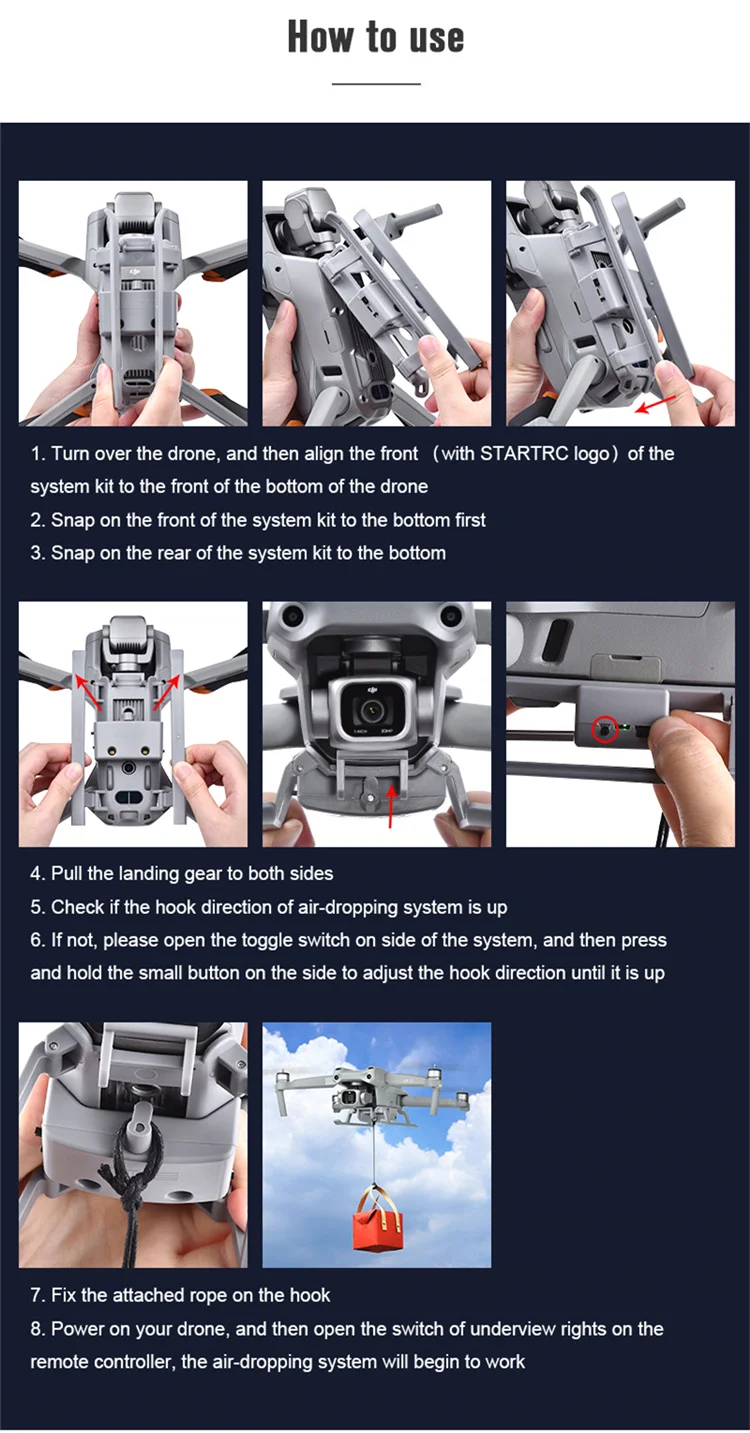 How to use

1. Turn over the drone, and then align the front （with STARTRC logo）of the system kit to the front of the bottom of the drone
2. Snap on the front of the system kit to the bottom first
3. Snap on the rear of the system kit to the bottom

4. Pull the landing gear to both sides
5. Check if the hook direction of air-dropping system is up
6. If not, please open the toggle switch on side of the system, and then press and hold the small button on the side to adjust the hook direction until it is up

7. Fix the attached rope on the hook
8. Power on your drone, and then open the switch of underview rights on the remote controller, the air-dropping system will begin to work