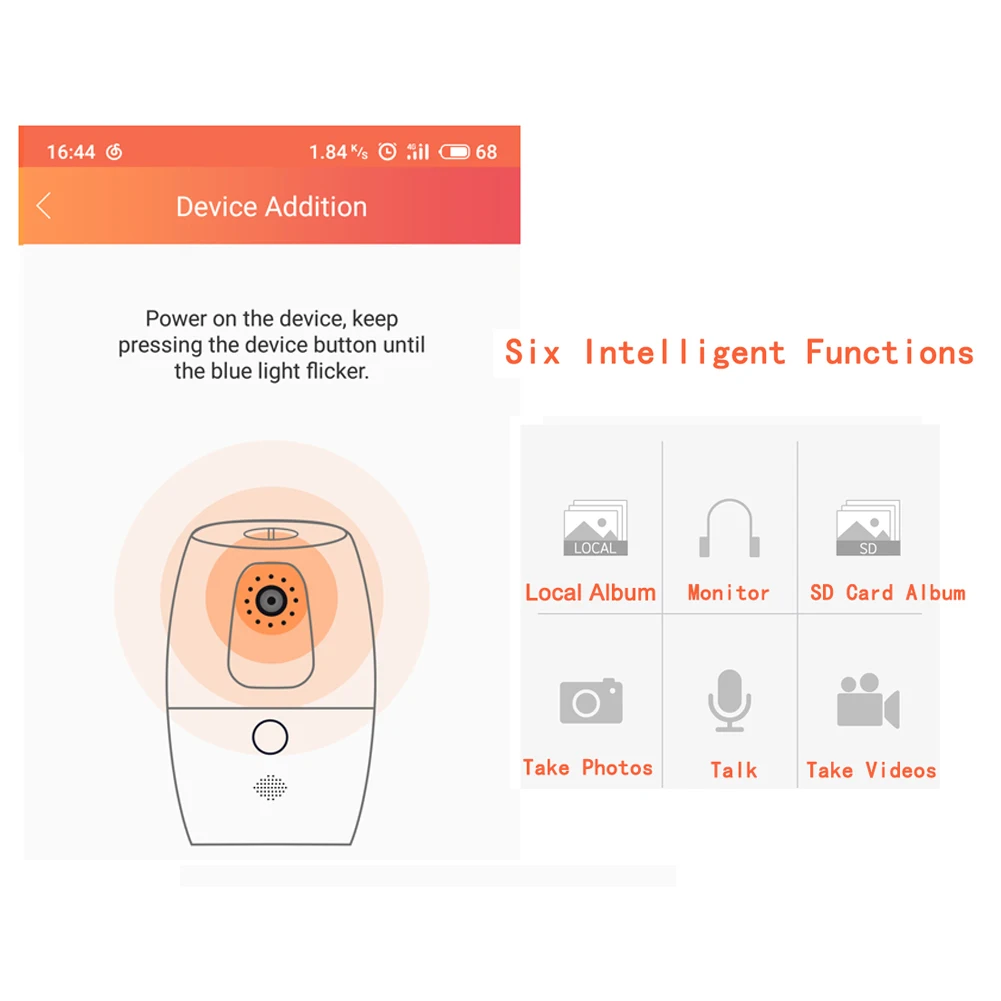 16:44 1.84 K/s 68

Device Addition

Power on the device, keep pressing the device button until the blue light flicker.

Six Intelligent Functions

LOCAL
Local Album

Monitor

SD
SD Card Album

Take Photos

Talk

Take Videos