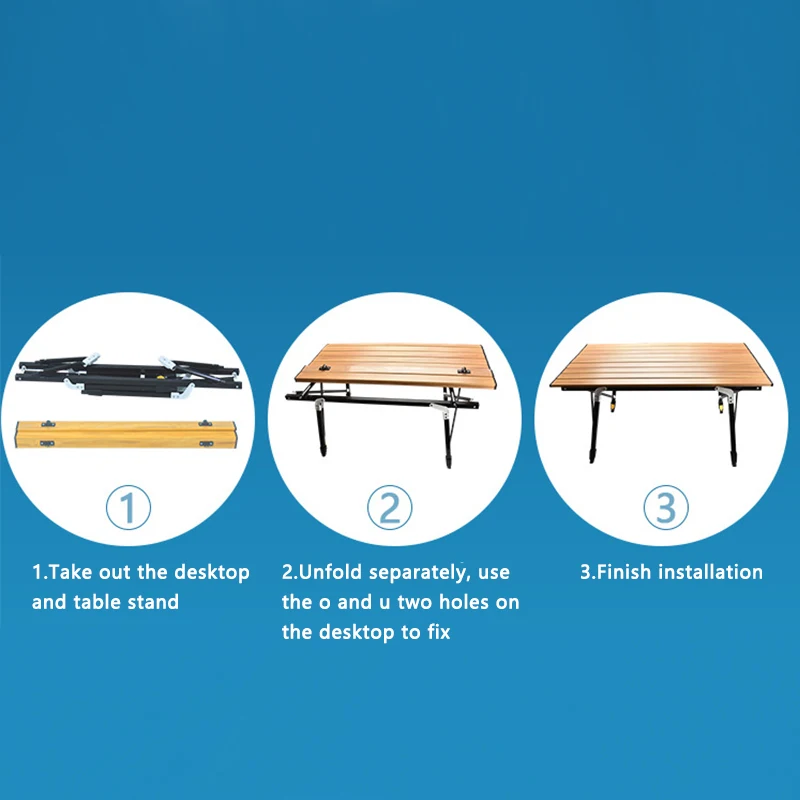 ①

②

③

1.Take out the desktop and table stand

2.Unfold separately, use the o and u two holes on the desktop to fix

3.Finish installation