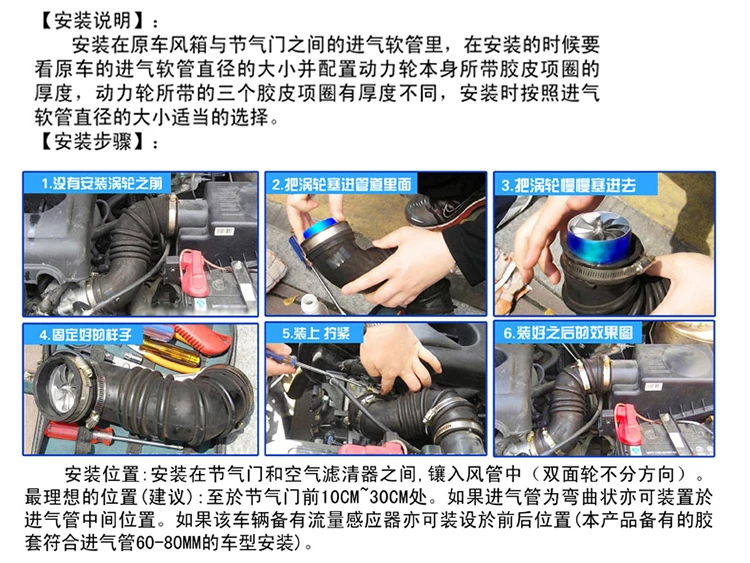 【安装说明】：

安装在原车风箱与节气门之间的进气软管里，在安装的时候要看原车的进气软管直径的大小并配置动力轮本身所带胶皮项圈的厚度，动力轮所带的三个胶皮项圈有厚度不同，安装时按照进气软管直径的大小适当的选择。

【安装步骤】：

1.没有安装涡轮之前

2.把涡轮塞进管道里面

3.把涡轮慢慢塞进去

4.固定好的样子

5.装上 拧紧

6.装好之后的效果图

安装位置:安装在节气门和空气滤清器之间,镶入风管中（双面轮不分方向）。最理想的位置(建议):至於节气门前10CM~30CM处。如果进气管为弯曲状亦可装置於进气管中间位置。如果该车辆备有流量感应器亦可装设於前后位置(本产品备有的胶套符合进气管60-80MM的车型安装)。