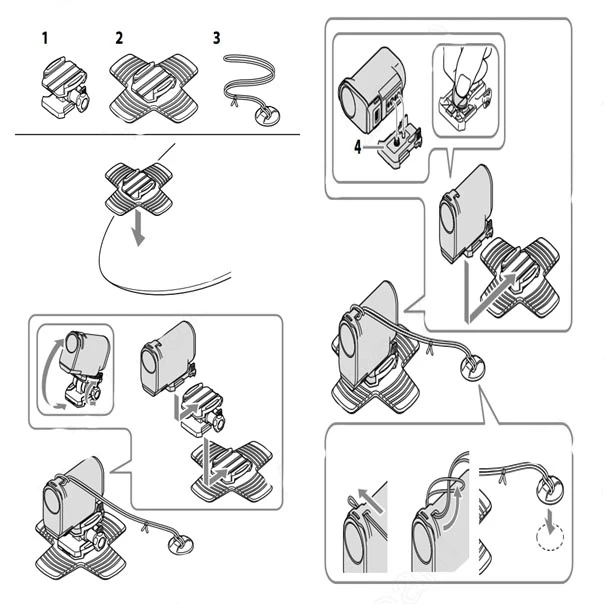 1
2
3
4