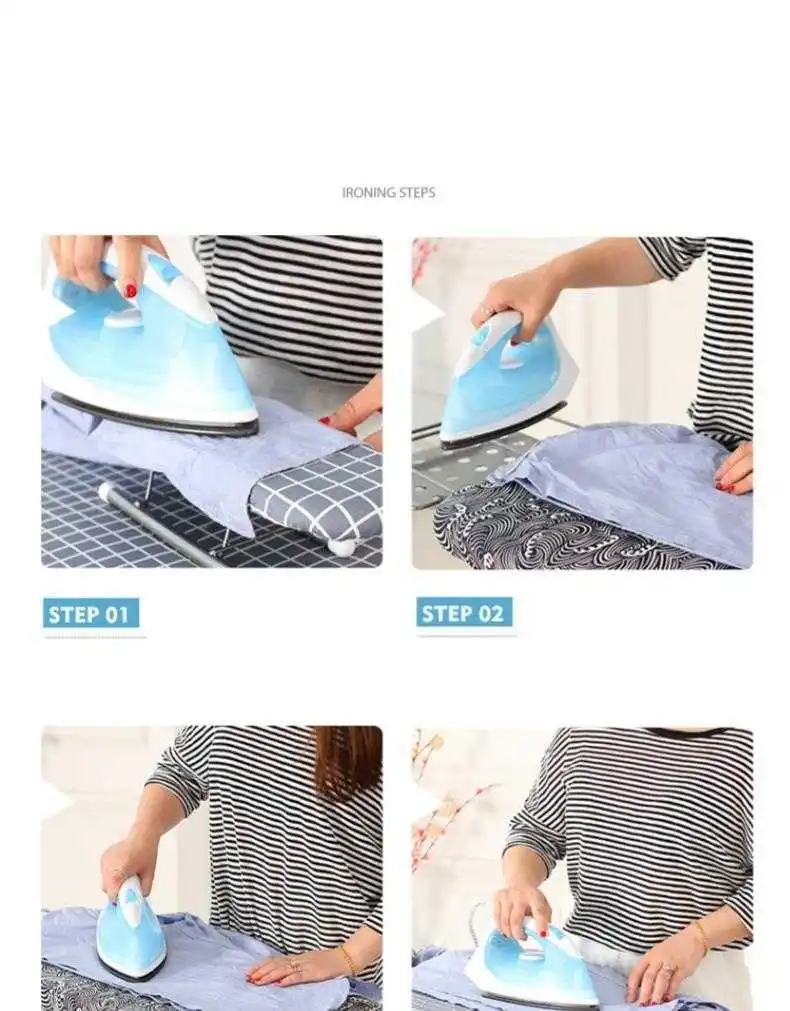 IRONING STEPS

STEP 01

STEP 02