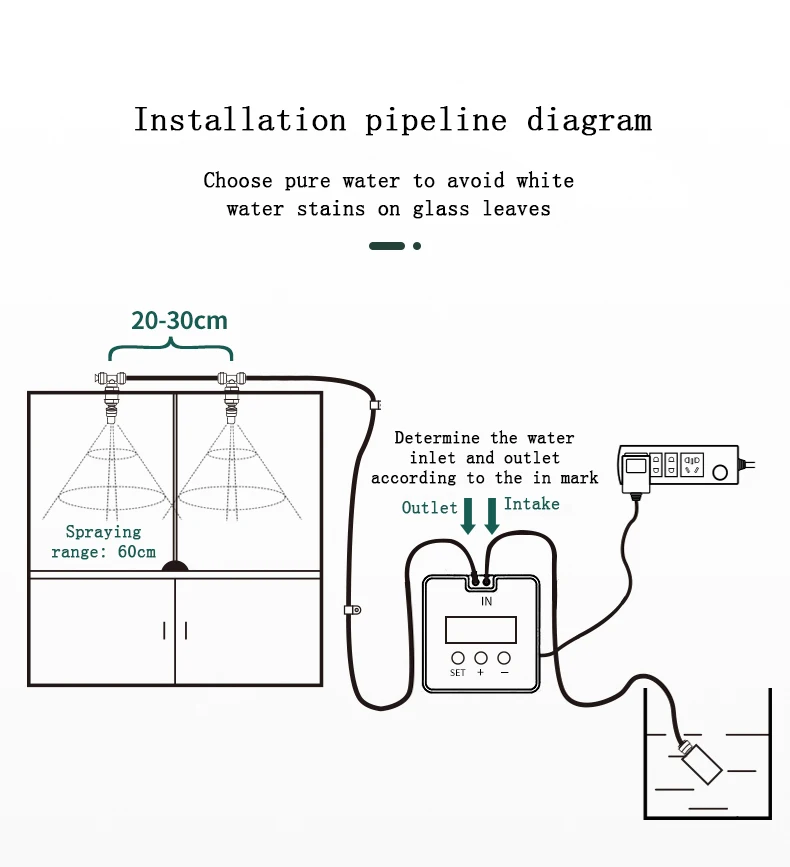 Installation pipeline diagram

Choose pure water to avoid white water stains on glass leaves

20-30cm

Spraying range: 60cm

Determine the water inlet and outlet according to the in mark

Outlet

Intake

IN

SET + −