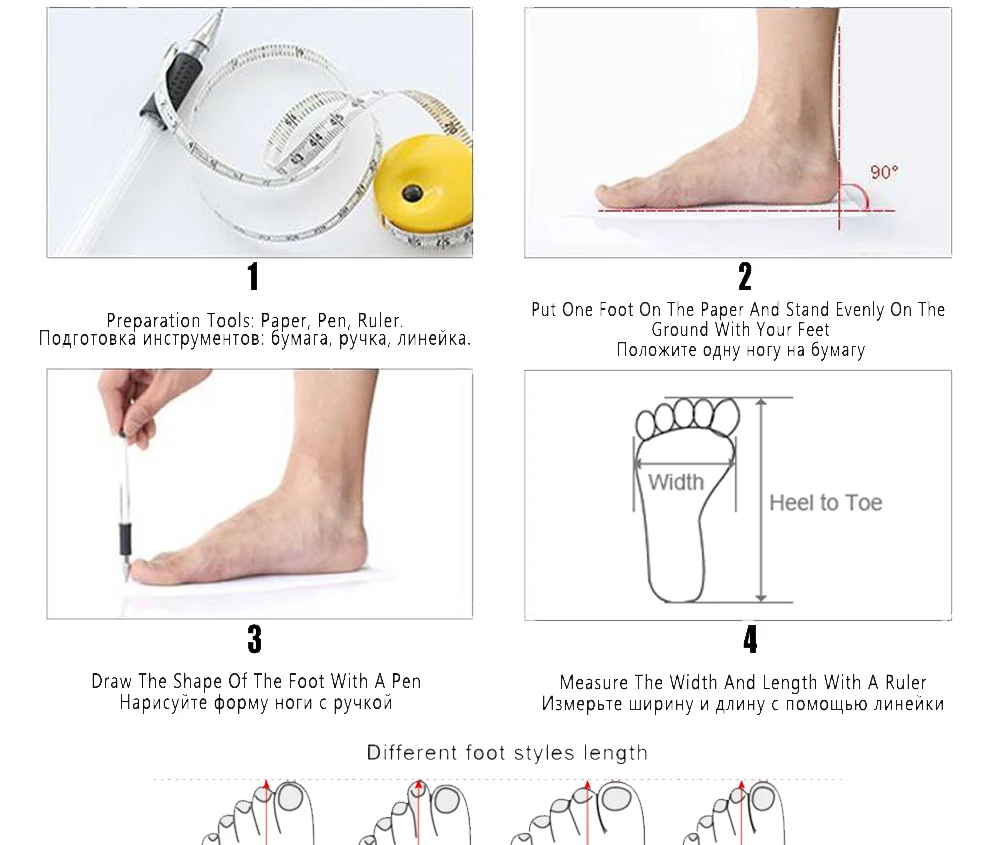 90°

1

Preparation Tools: Paper, Pen, Ruler.
Подготовка инструментов: бумага, ручка, линейка.

2

Put One Foot On The Paper And Stand Evenly On The Ground With Your Feet
Положите одну ногу на бумагу

Width

Heel to Toe

3

Draw The Shape Of The Foot With A Pen
Нарисуйте форму ноги с ручкой

4

Measure The Width And Length With A Ruler
Измерьте ширину и длину с помощью линейки

Different foot styles length