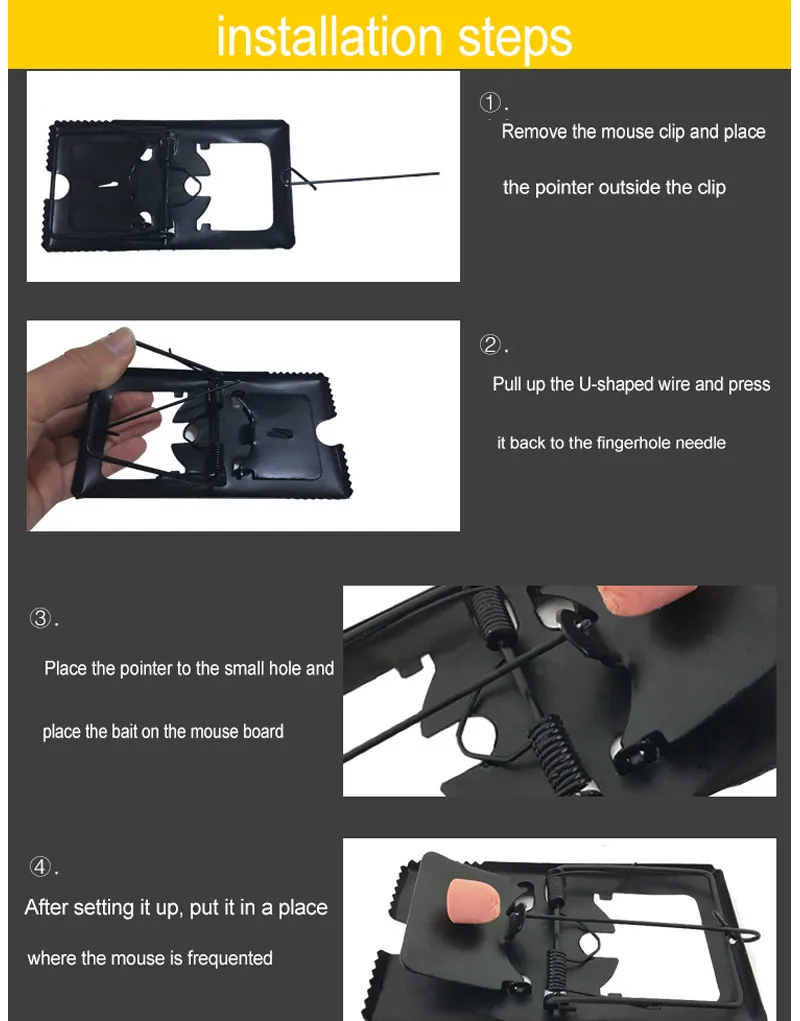 installation steps

①.

Remove the mouse clip and place

the pointer outside the clip

②.

Pull up the U-shaped wire and press

it back to the fingerhole needle

③.

Place the pointer to the small hole and

place the bait on the mouse board

④.

After setting it up, put it in a place

where the mouse is frequented