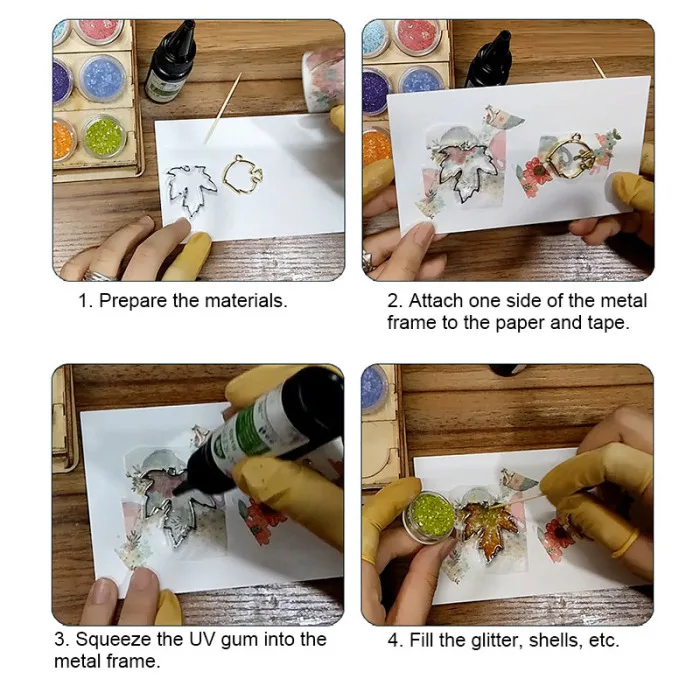 1. Prepare the materials.

2. Attach one side of the metal frame to the paper and tape.

3. Squeeze the UV gum into the metal frame.

4. Fill the glitter, shells, etc.