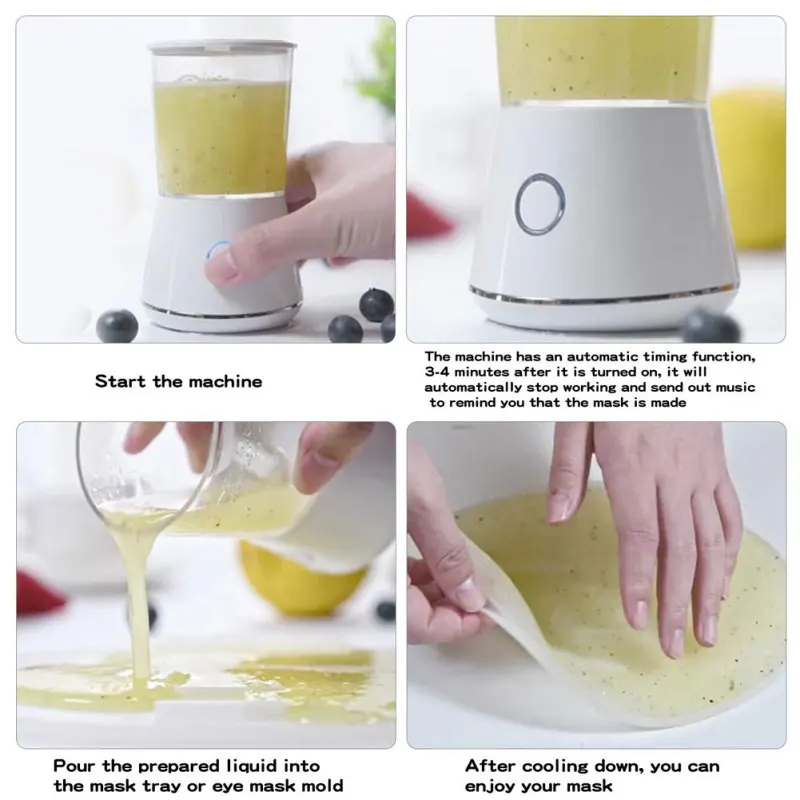 Start the machine

The machine has an automatic timing function, 3-4 minutes after it is turned on, it will automatically stop working and send out music to remind you that the mask is made

Pour the prepared liquid into the mask tray or eye mask mold

After cooling down, you can enjoy your mask