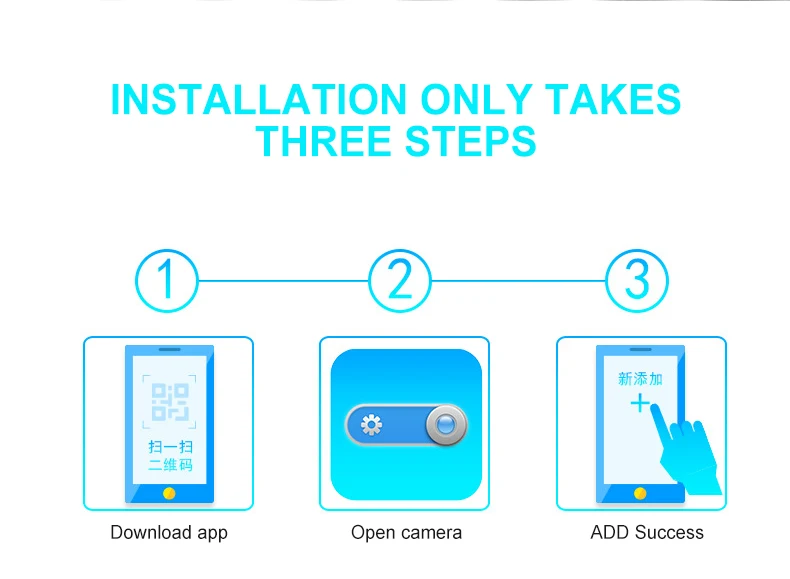 INSTALLATION ONLY TAKES THREE STEPS

1

2

3

扫一扫
二维码

Download app

Open camera

新添加
+

ADD Success