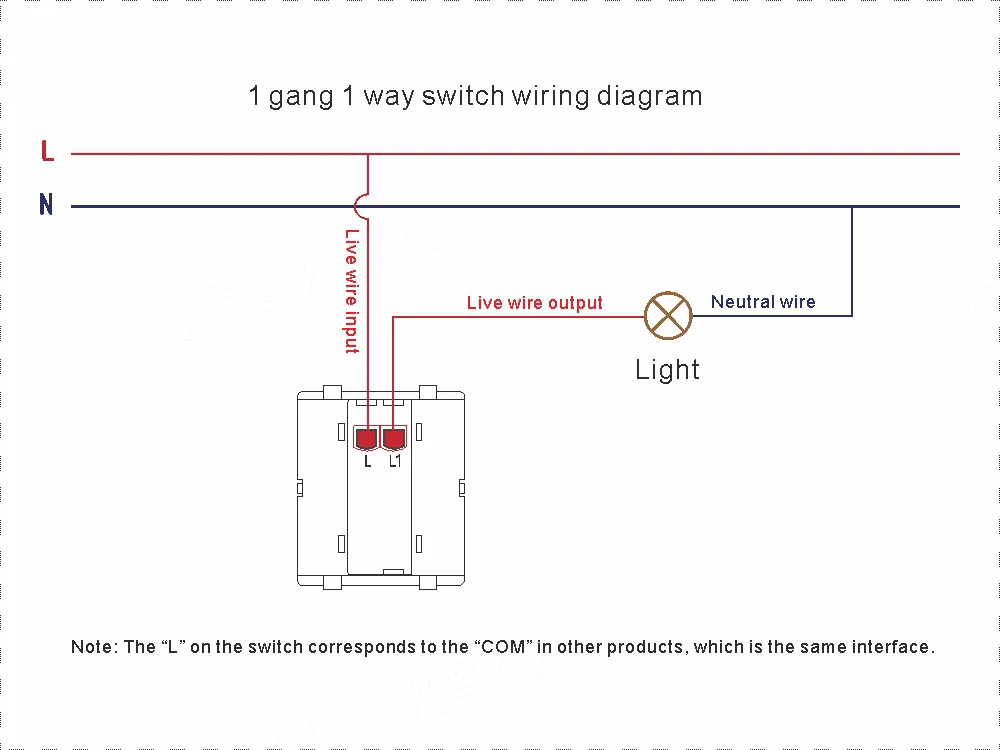 1 gang 1 way switch wiring diagram

L

N

Live wire input

Live wire output

Neutral wire

Light

L L1

Note: The “L” on the switch corresponds to the “COM” in other products, which is the same interface.