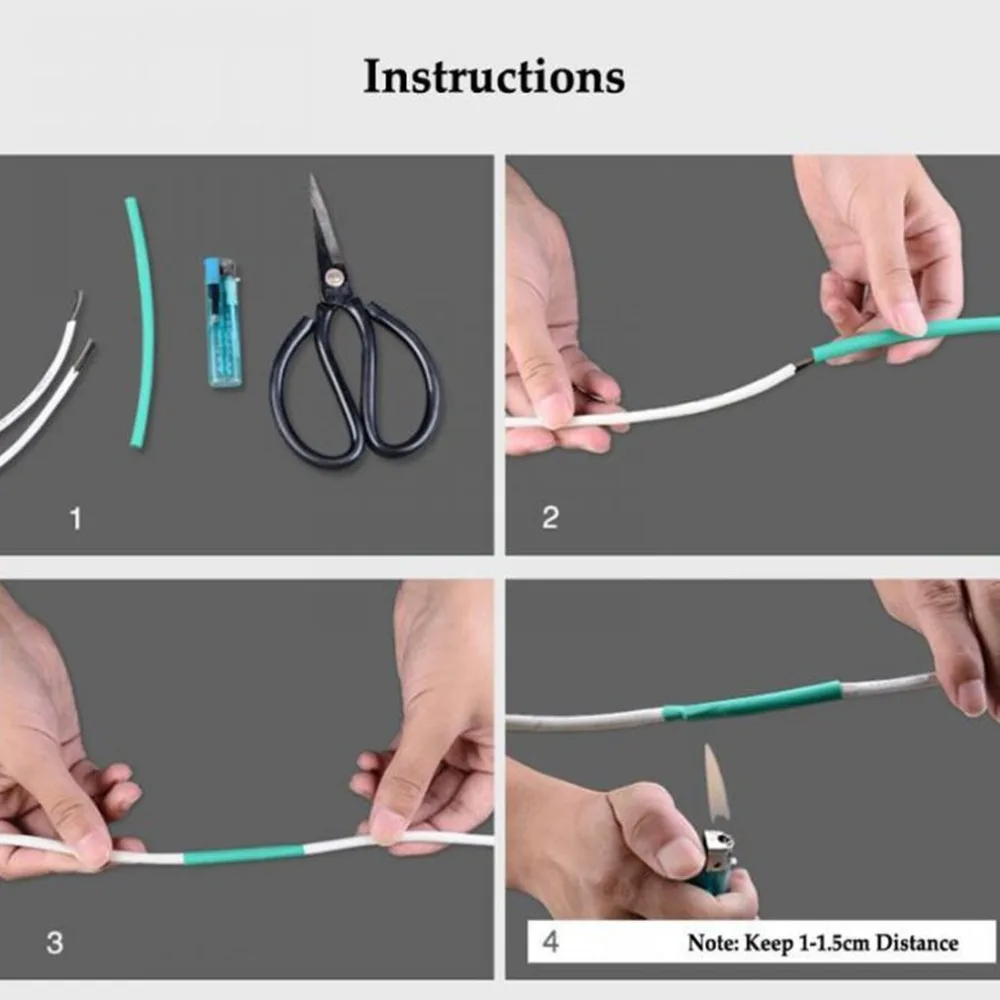 Instructions

1

2

3

4

Note: Keep 1-1.5cm Distance