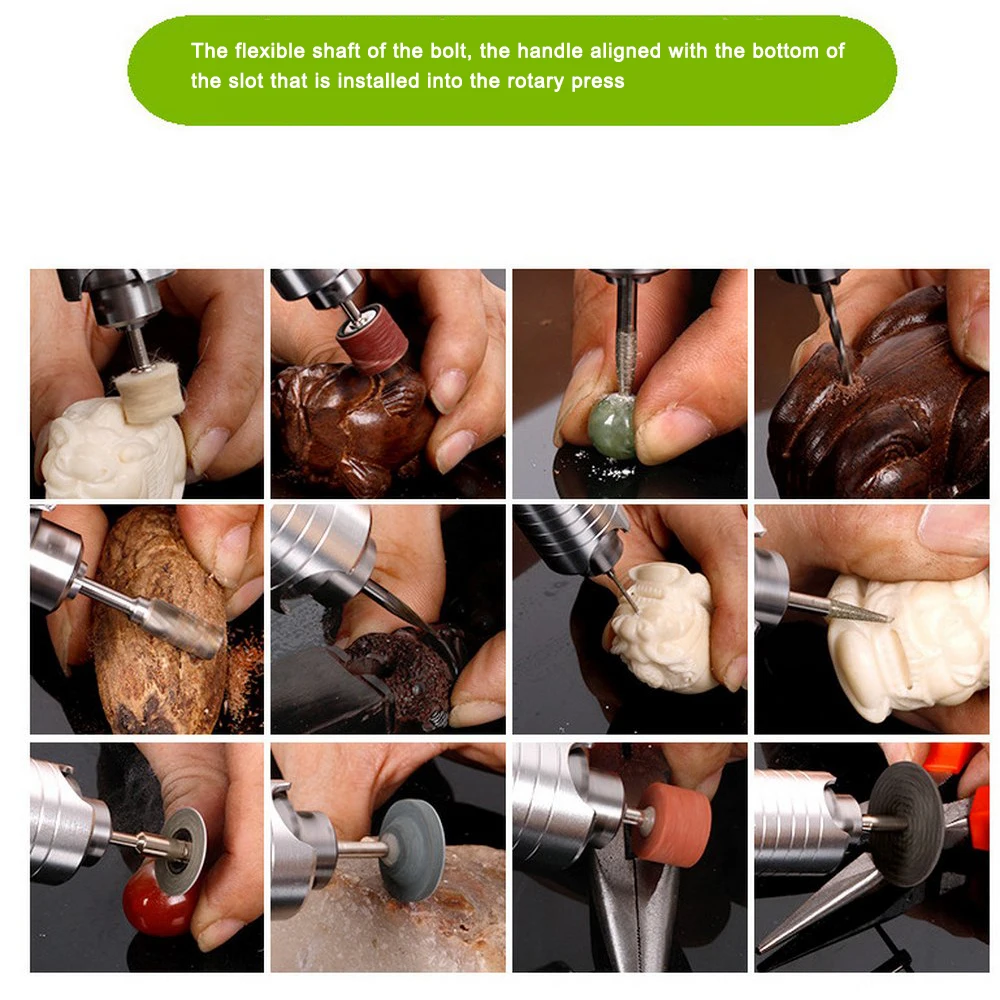 The flexible shaft of the bolt, the handle aligned with the bottom of the slot that is installed into the rotary press