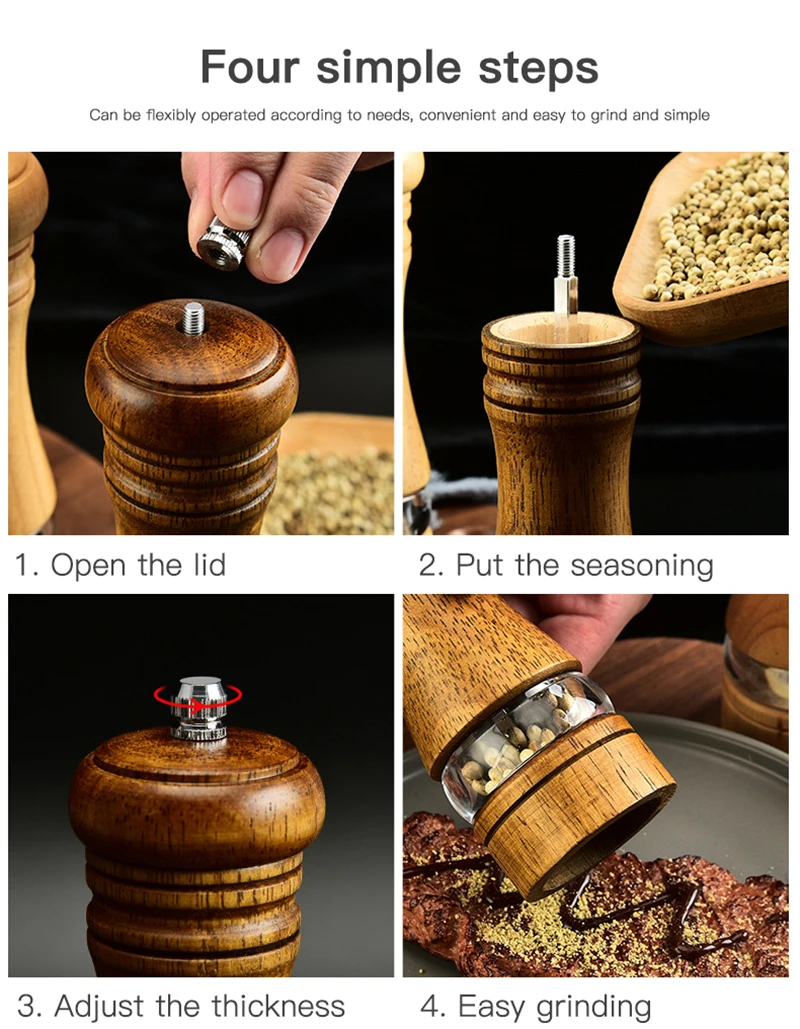 Four simple steps

Can be flexibly operated according to needs, convenient and easy to grind and simple

1. Open the lid

2. Put the seasoning

3. Adjust the thickness

4. Easy grinding