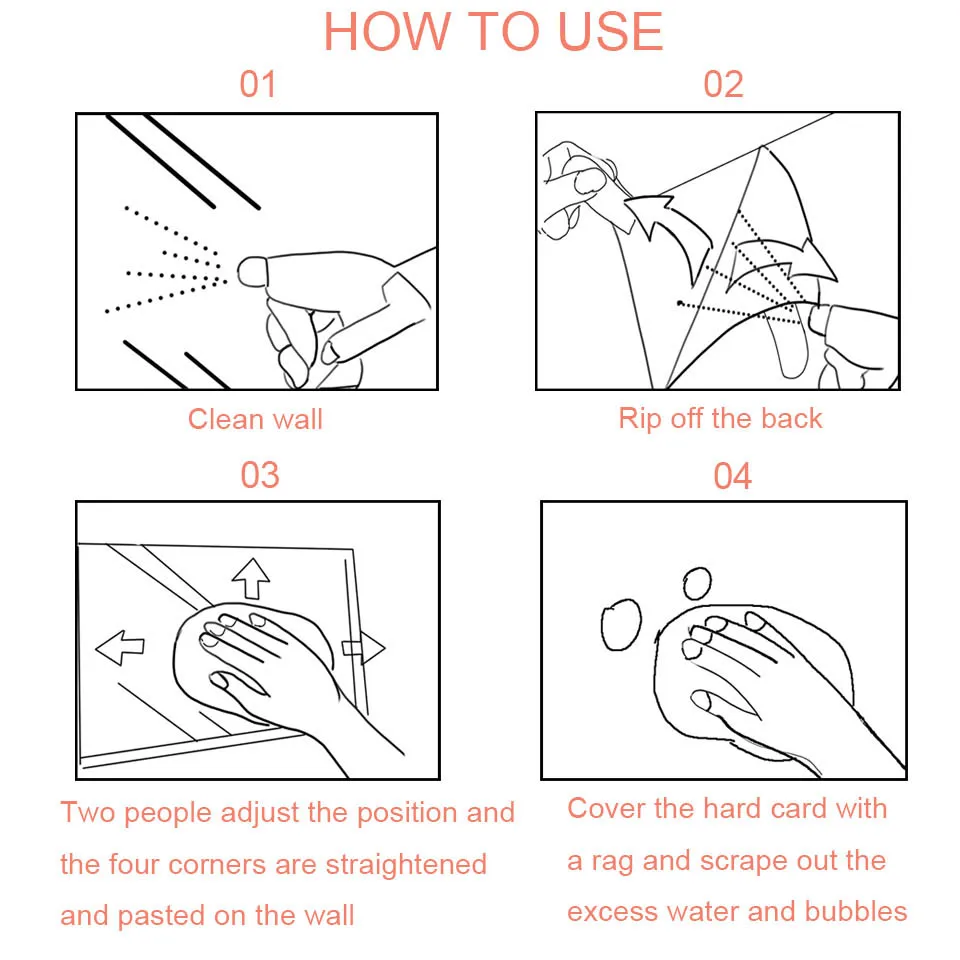 HOW TO USE

01

Clean wall

02

Rip off the back

03

Two people adjust the position and the four corners are straightened and pasted on the wall

04

Cover the hard card with a rag and scrape out the excess water and bubbles