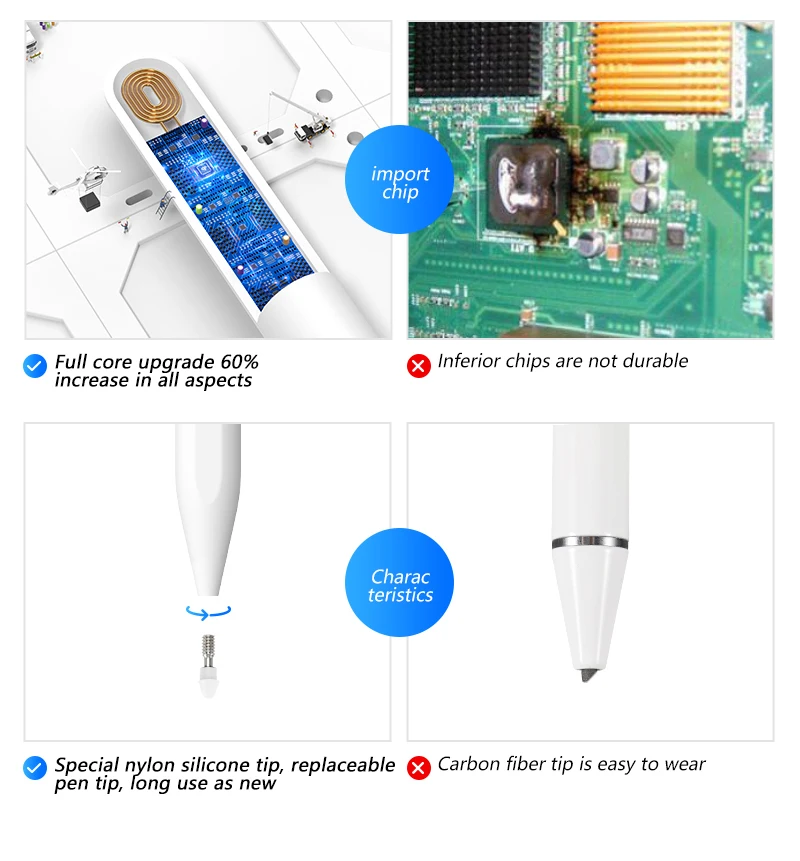 import chip

Full core upgrade 60% increase in all aspects

Inferior chips are not durable

Charac teristics

Special nylon silicone tip, replaceable pen tip, long use as new

Carbon fiber tip is easy to wear