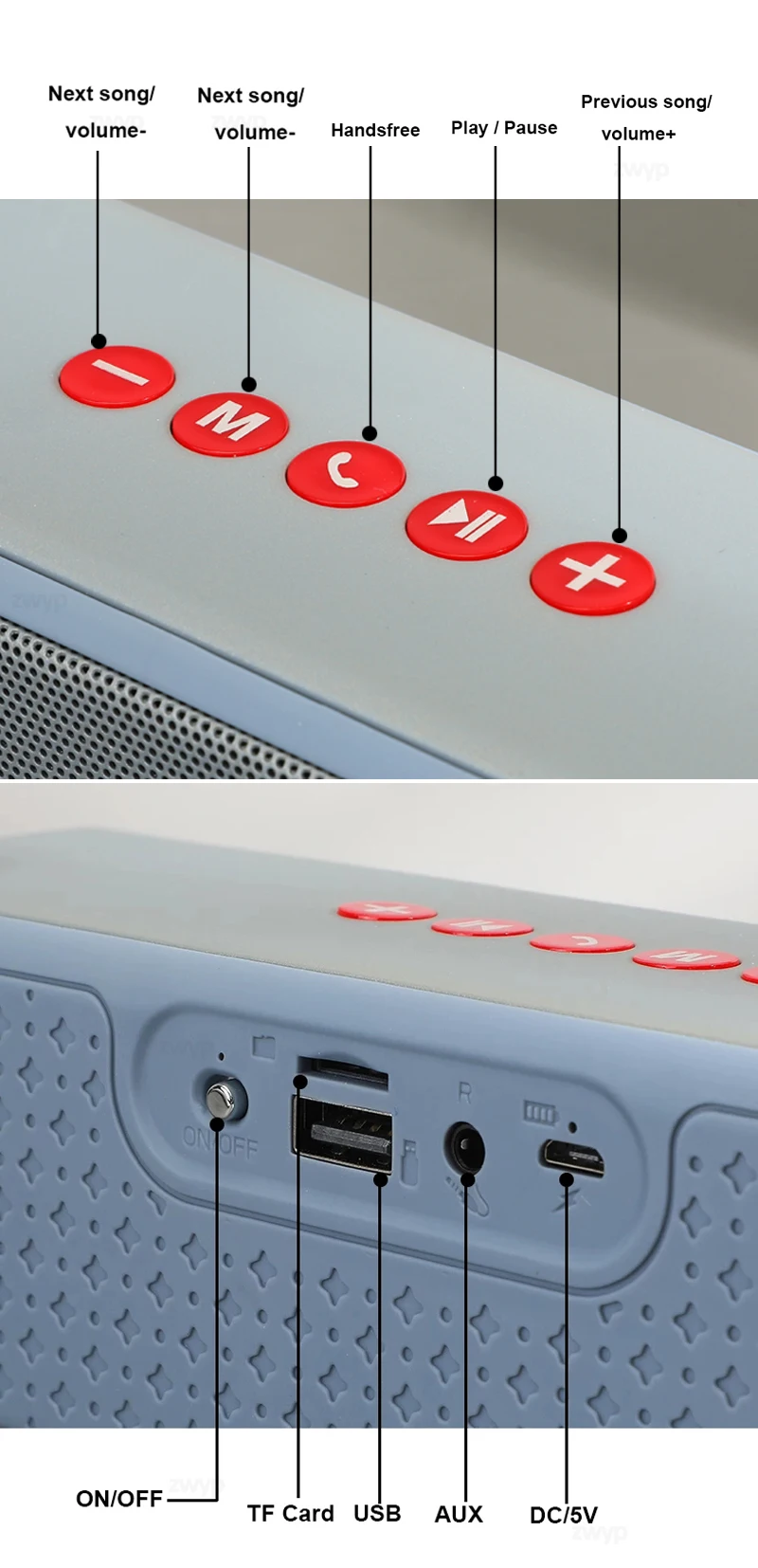 Next song/ volume-

Next song/ volume-

Handsfree

Play / Pause

Previous song/ volume+

zwyp

M

zwyp

ON/OFF

R

ON/OFF

TF Card

USB

AUX

DC/5V

zwyp