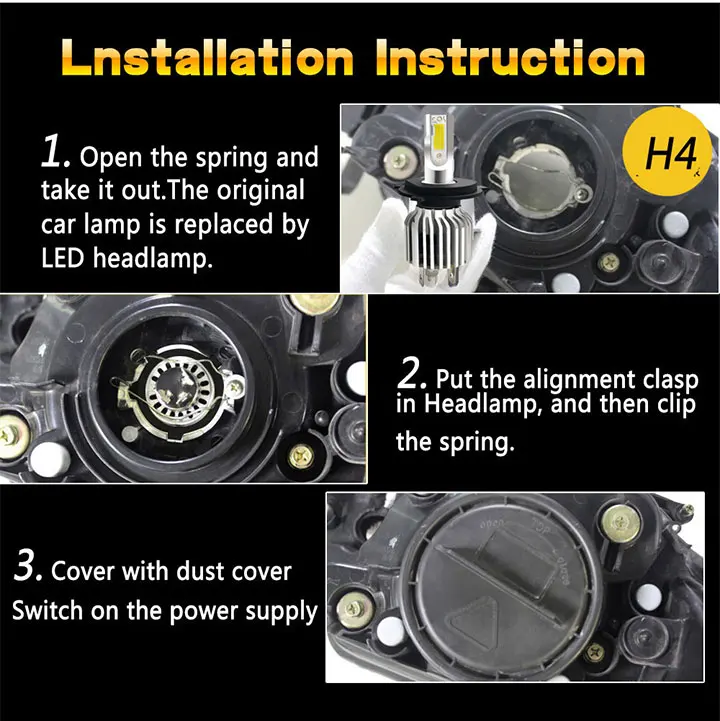 Lnstallation Instruction

1. Open the spring and take it out.The original car lamp is replaced by LED headlamp.

H4

2. Put the alignment clasp in Headlamp, and then clip the spring.

3. Cover with dust cover
Switch on the power supply