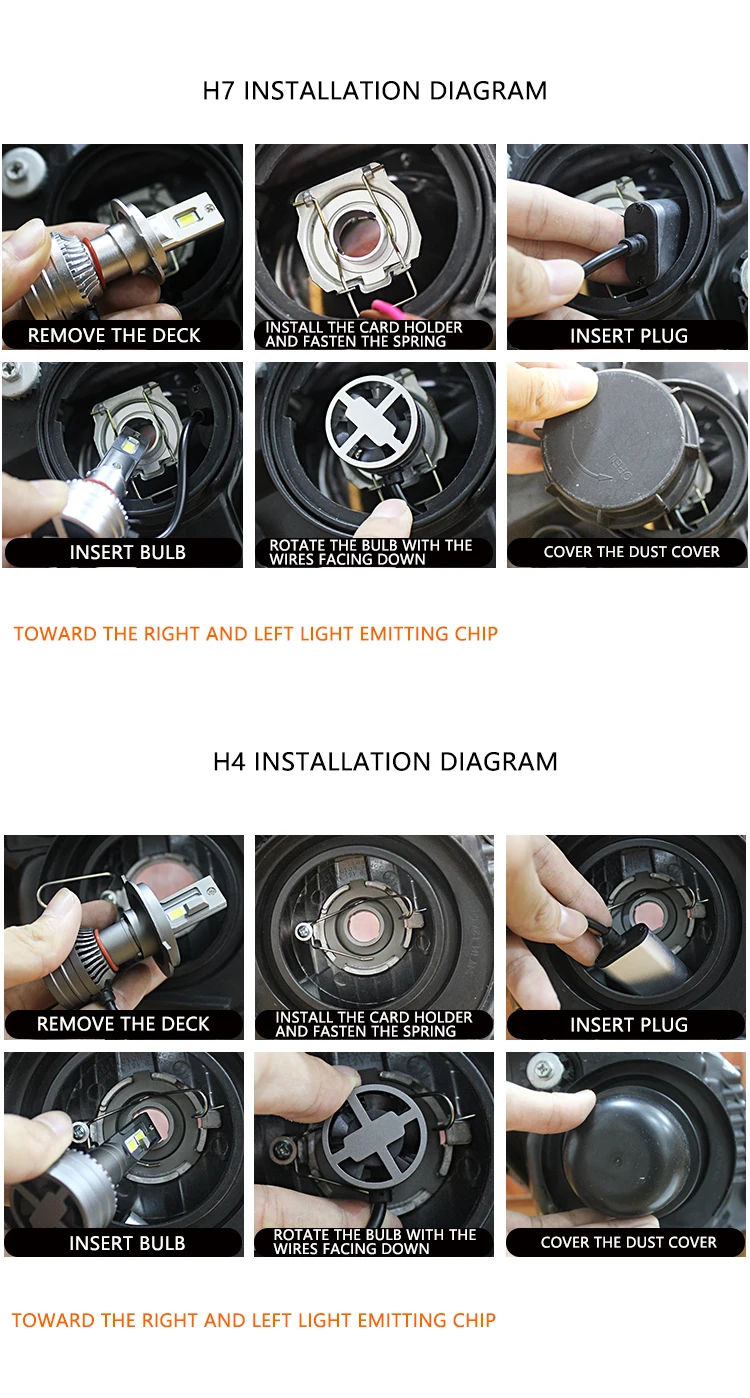 H7 INSTALLATION DIAGRAM

REMOVE THE DECK

INSTALL THE CARD HOLDER AND FASTEN THE SPRING

INSERT PLUG

INSERT BULB

ROTATE THE BULB WITH THE WIRES FACING DOWN

COVER THE DUST COVER

TOWARD THE RIGHT AND LEFT LIGHT EMITTING CHIP

H4 INSTALLATION DIAGRAM

REMOVE THE DECK

INSTALL THE CARD HOLDER AND FASTEN THE SPRING

INSERT PLUG

INSERT BULB

ROTATE THE BULB WITH THE WIRES FACING DOWN

COVER THE DUST COVER

TOWARD THE RIGHT AND LEFT LIGHT EMITTING CHIP