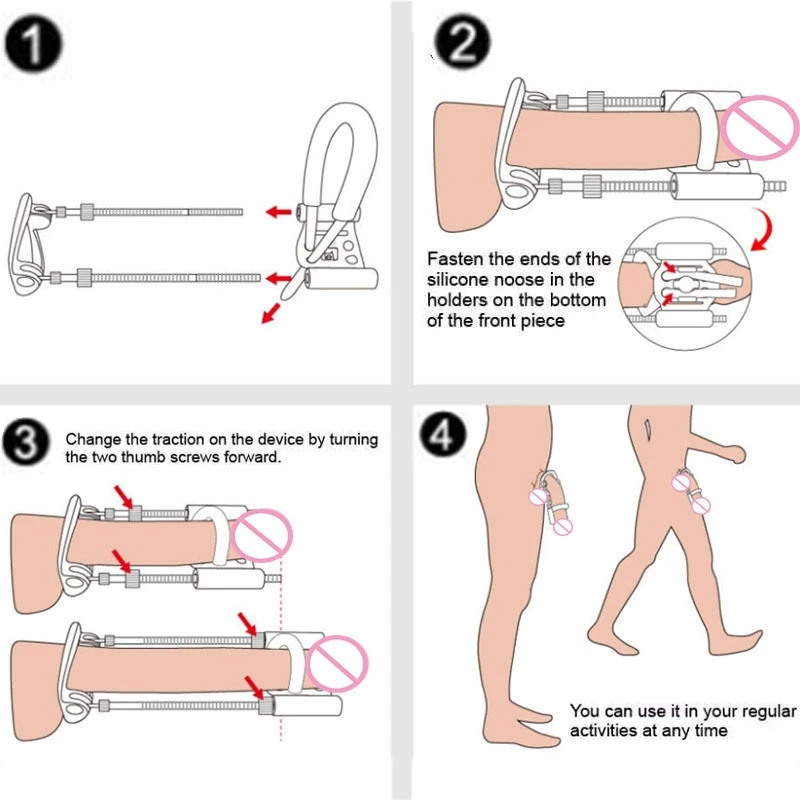 1

2

Fasten the ends of the silicone noose in the holders on the bottom of the front piece

3

Change the traction on the device by turning the two thumb screws forward.

4

You can use it in your regular activities at any time