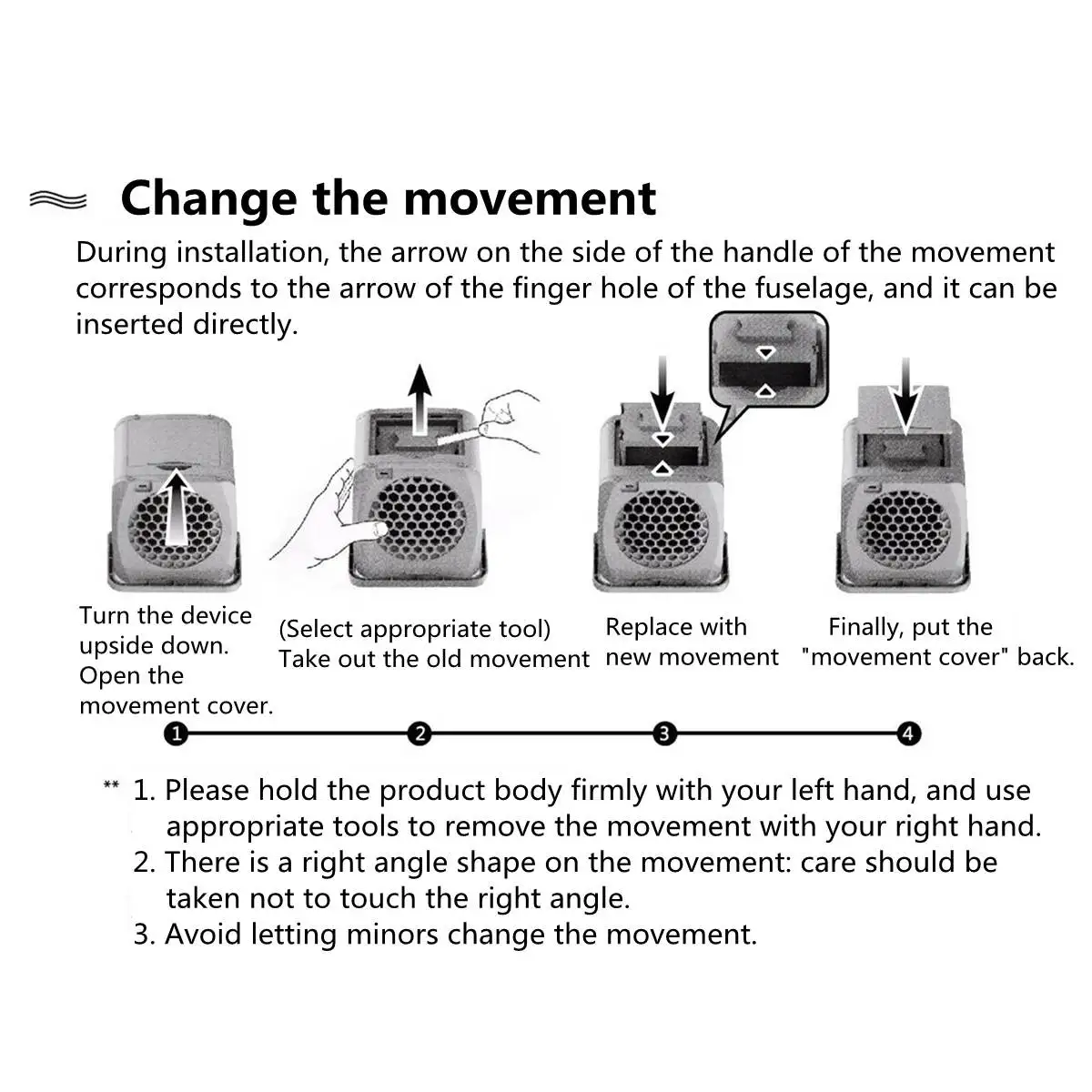 Change the movement

During installation, the arrow on the side of the handle of the movement corresponds to the arrow of the finger hole of the fuselage, and it can be inserted directly.

Turn the device upside down. Open the movement cover.

(Select appropriate tool) Take out the old movement

Replace with new movement

Finally, put the "movement cover" back.

1

2

3

4

** 1. Please hold the product body firmly with your left hand, and use appropriate tools to remove the movement with your right hand.
2. There is a right angle shape on the movement: care should be taken not to touch the right angle.
3. Avoid letting minors change the movement.