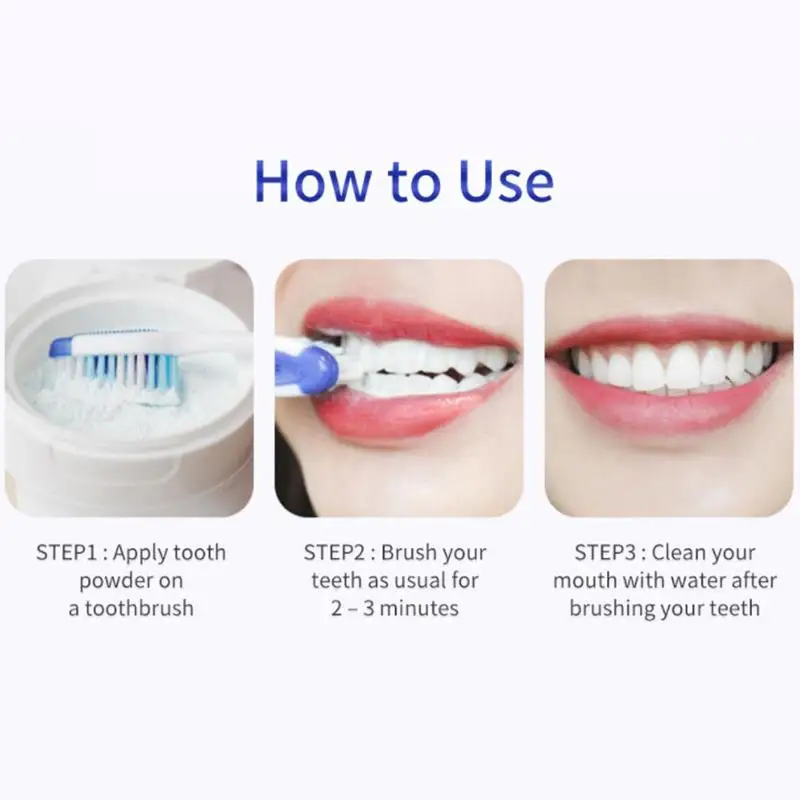 How to Use

STEP1 : Apply tooth powder on a toothbrush

STEP2 : Brush your teeth as usual for 2 – 3 minutes

STEP3 : Clean your mouth with water after brushing your teeth