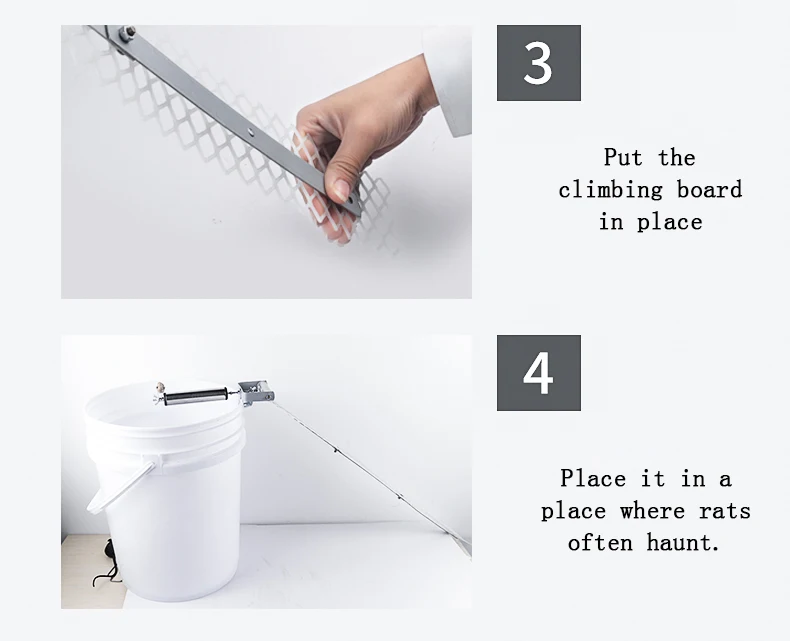 3

Put the climbing board in place

4

Place it in a place where rats often haunt.