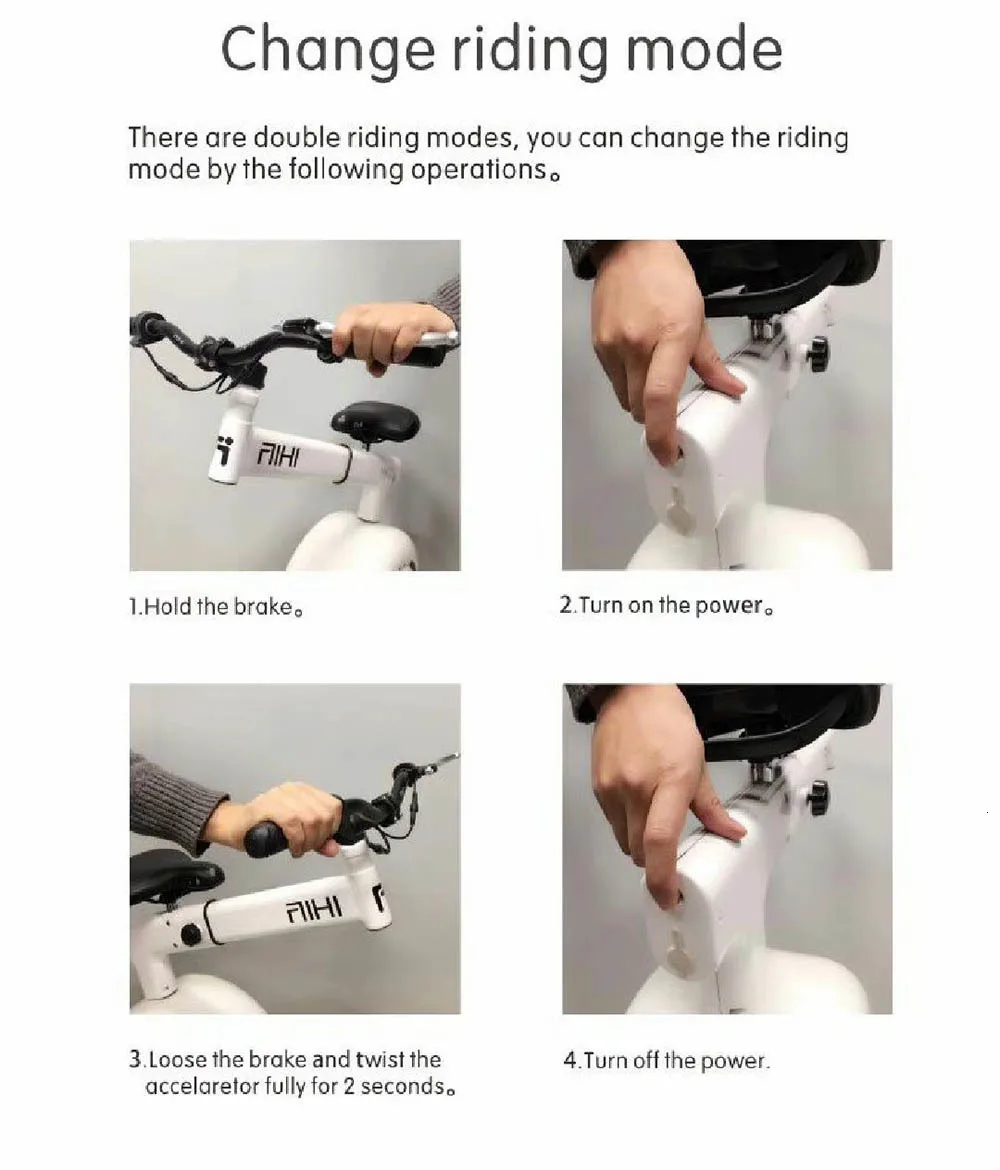 Change riding mode

There are double riding modes, you can change the riding mode by the following operations。

AIHI

1.Hold the brake。

2.Turn on the power。

AIHI

3.Loose the brake and twist the accelaretor fully for 2 seconds。

4.Turn off the power.