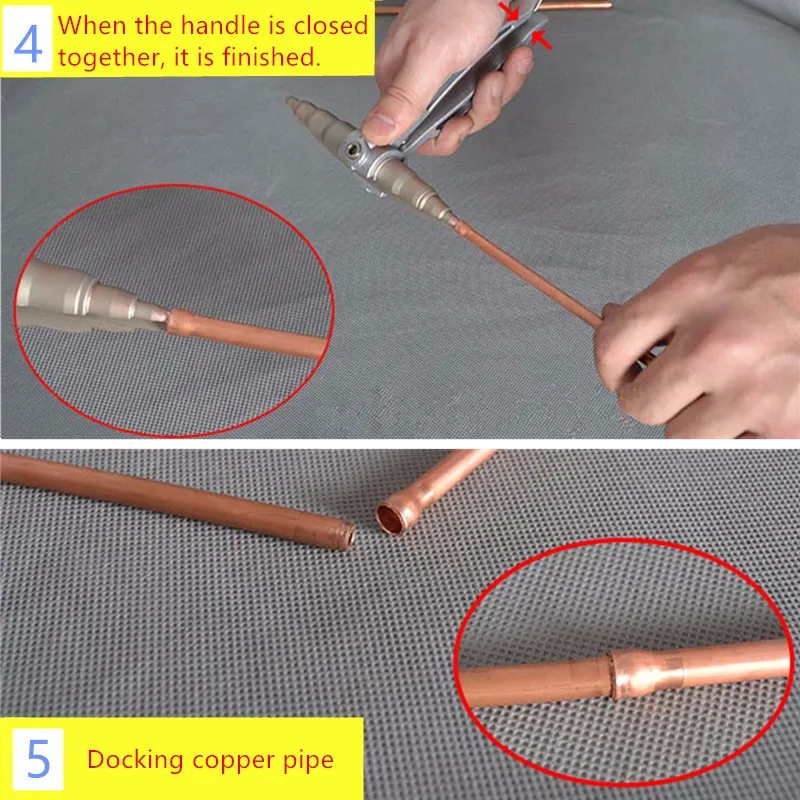 4 When the handle is closed together, it is finished.

5 Docking copper pipe