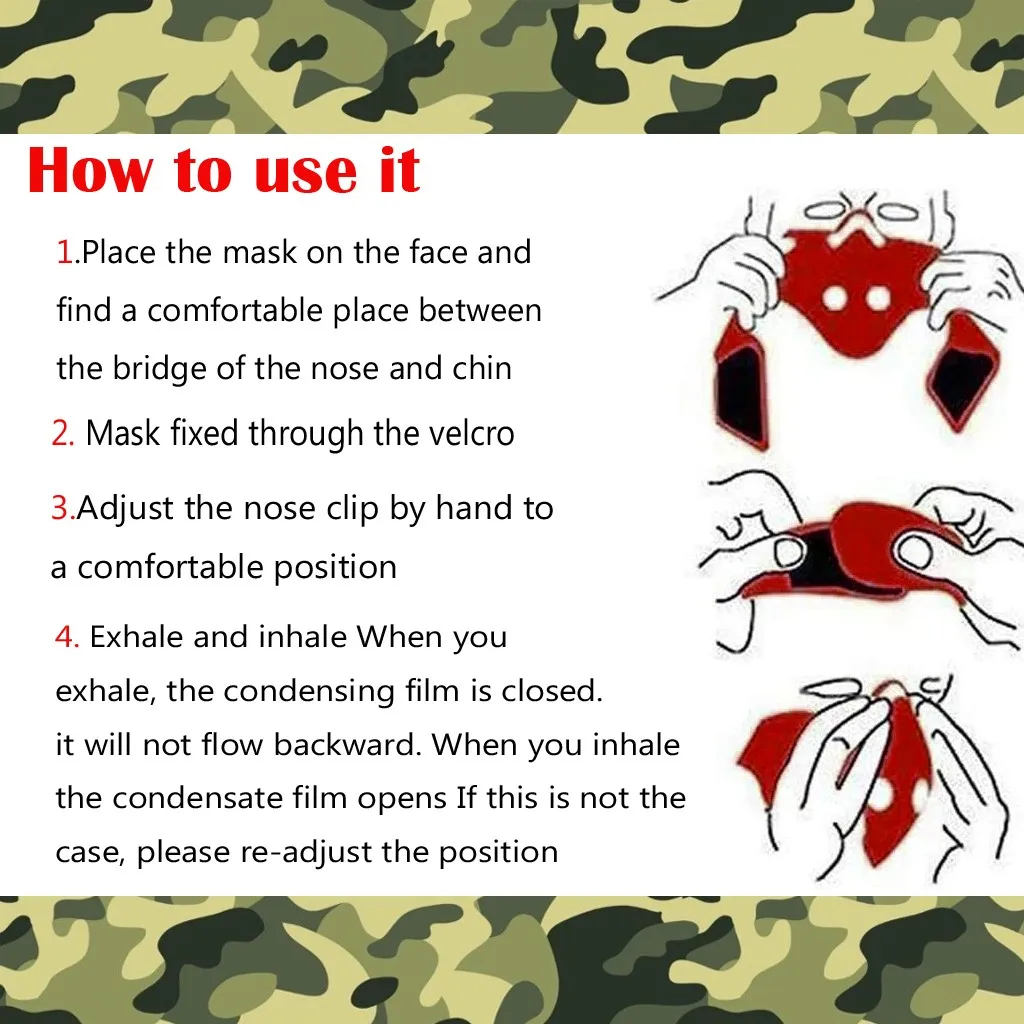 How to use it

1.Place the mask on the face and find a comfortable place between the bridge of the nose and chin

2. Mask fixed through the velcro

3.Adjust the nose clip by hand to a comfortable position

4. Exhale and inhale When you exhale, the condensing film is closed. it will not flow backward. When you inhale the condensate film opens If this is not the case, please re-adjust the position