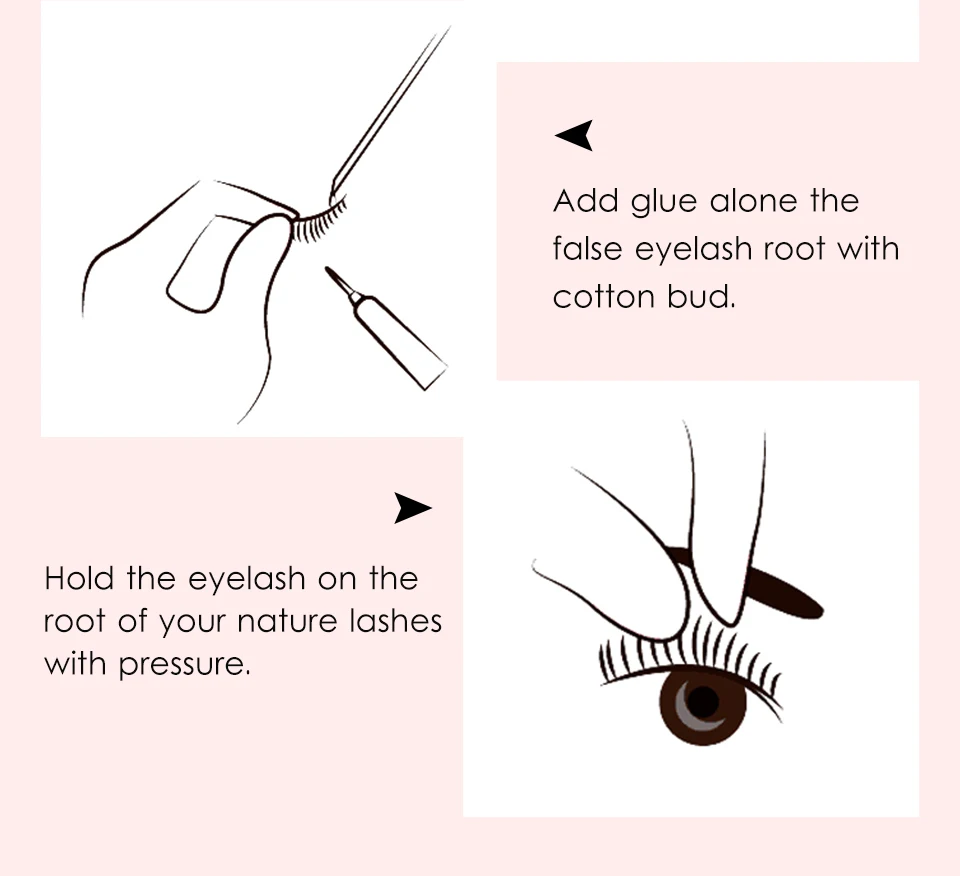 Add glue alone the false eyelash root with cotton bud.

Hold the eyelash on the root of your nature lashes with pressure.